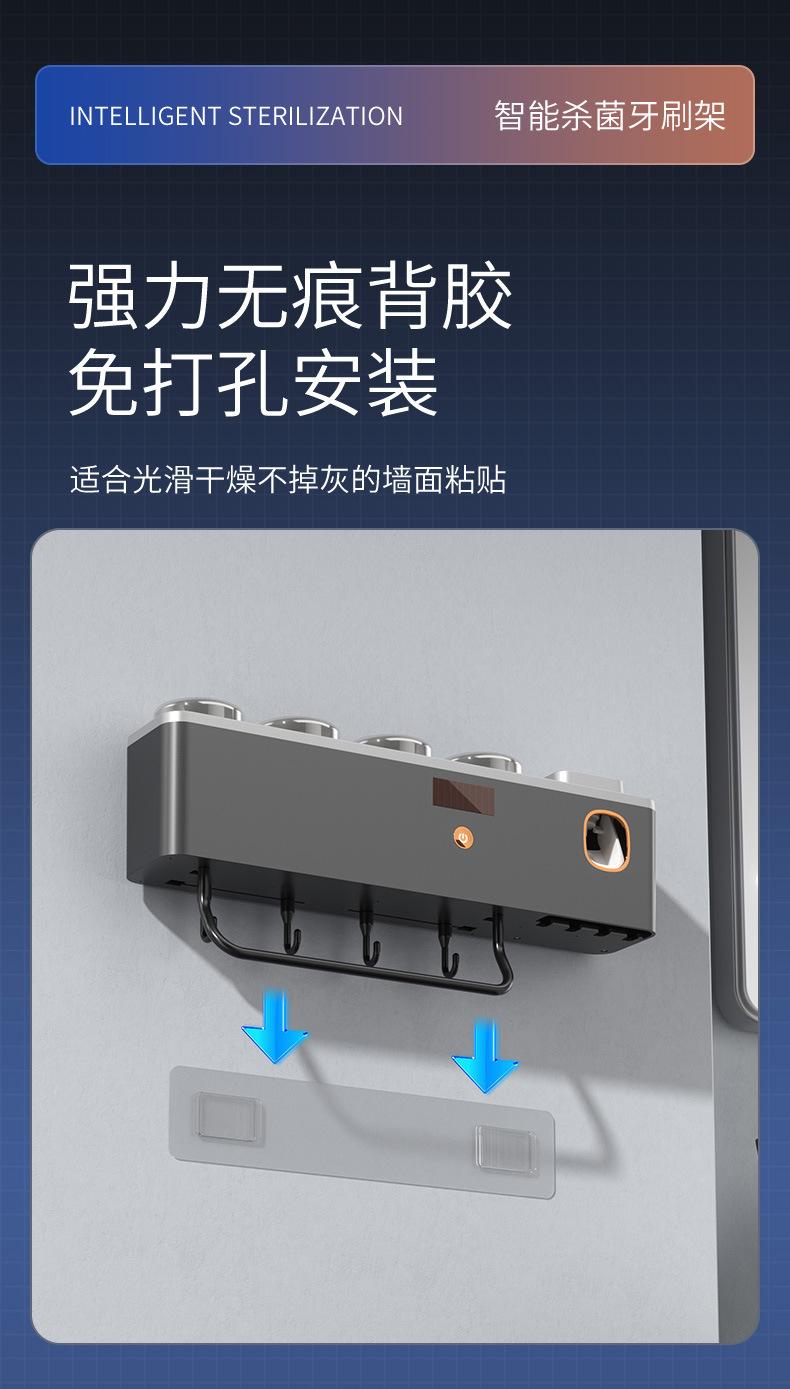 INTELLIGENT STERILIZATION 智能杀菌牙刷架

强力无痕背胶
免打孔安装

适合光滑干燥不掉灰的墙面粘贴