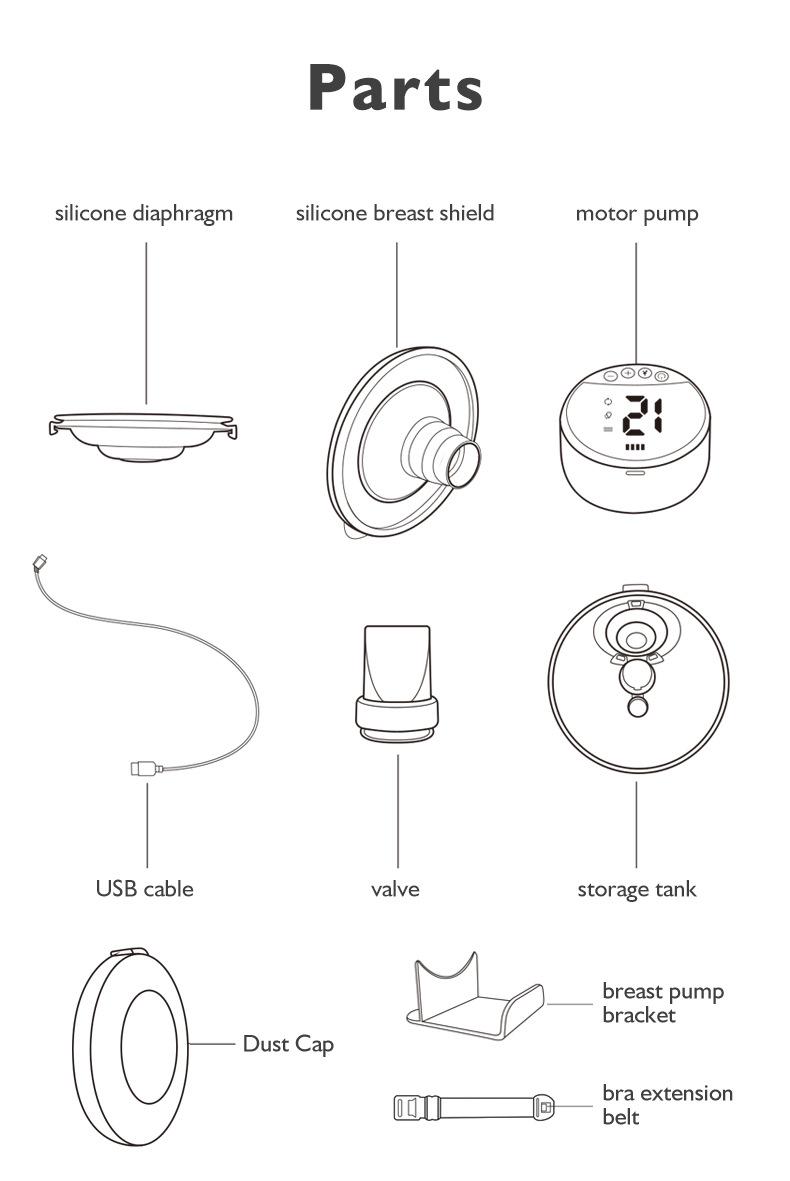 Parts

silicone diaphragm

silicone breast shield

motor pump

21

USB cable

valve

storage tank

Dust Cap

breast pump bracket

bra extension belt