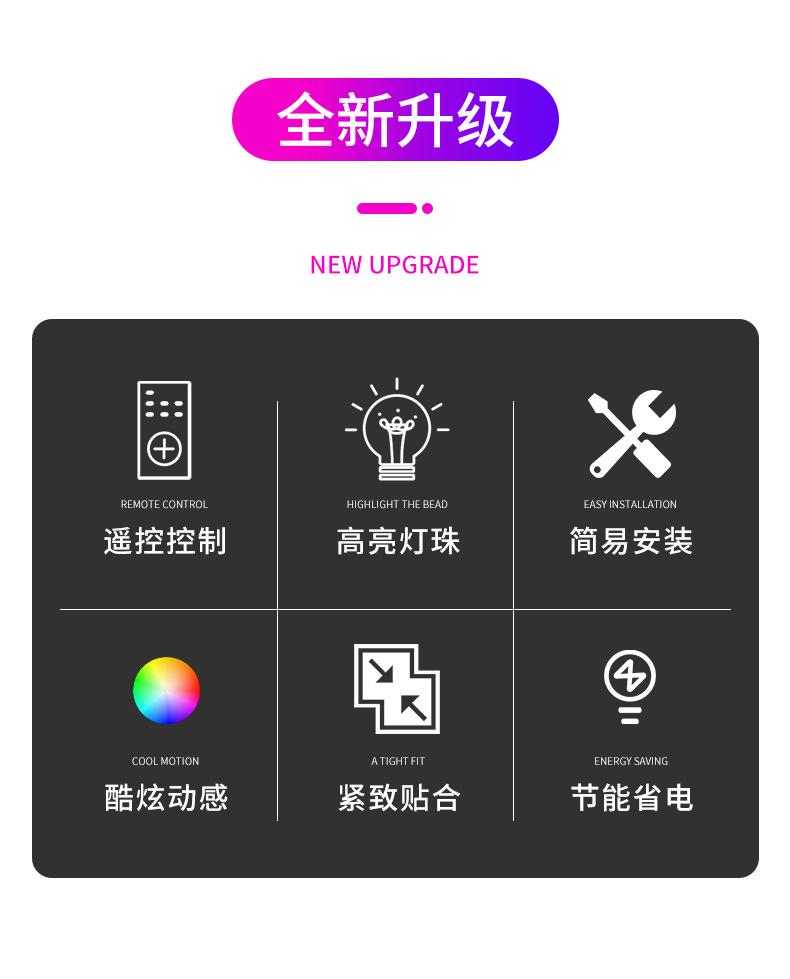 全新升级

NEW UPGRADE

REMOTE CONTROL
遥控控制

HIGHLIGHT THE BEAD
高亮灯珠

EASY INSTALLATION
简易安装

COOL MOTION
酷炫动感

A TIGHT FIT
紧致贴合

ENERGY SAVING
节能省电