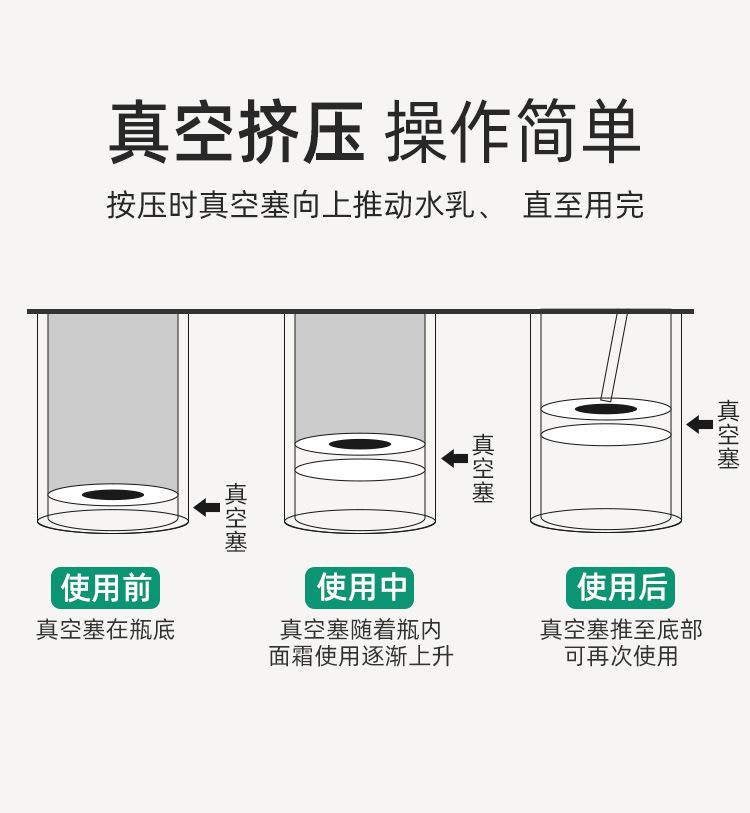 真空挤压 操作简单

按压时真空塞向上推动水乳、 直至用完

真空塞

真空塞

真空塞

使用前

真空塞在瓶底

使用中

真空塞随着瓶内面霜使用逐渐上升

使用后

真空塞推至底部可再次使用