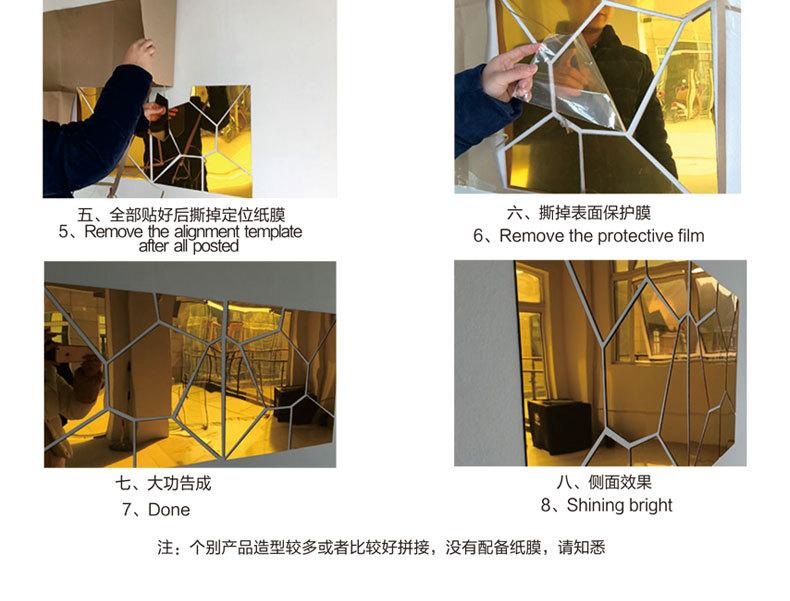 五、全部贴好后撕掉定位纸膜
5、Remove the alignment template after all posted

六、撕掉表面保护膜
6、Remove the protective film

七、大功告成
7、Done

八、侧面效果
8、Shining bright

注：个别产品造型较多或者比较好拼接，没有配备纸膜，请知悉