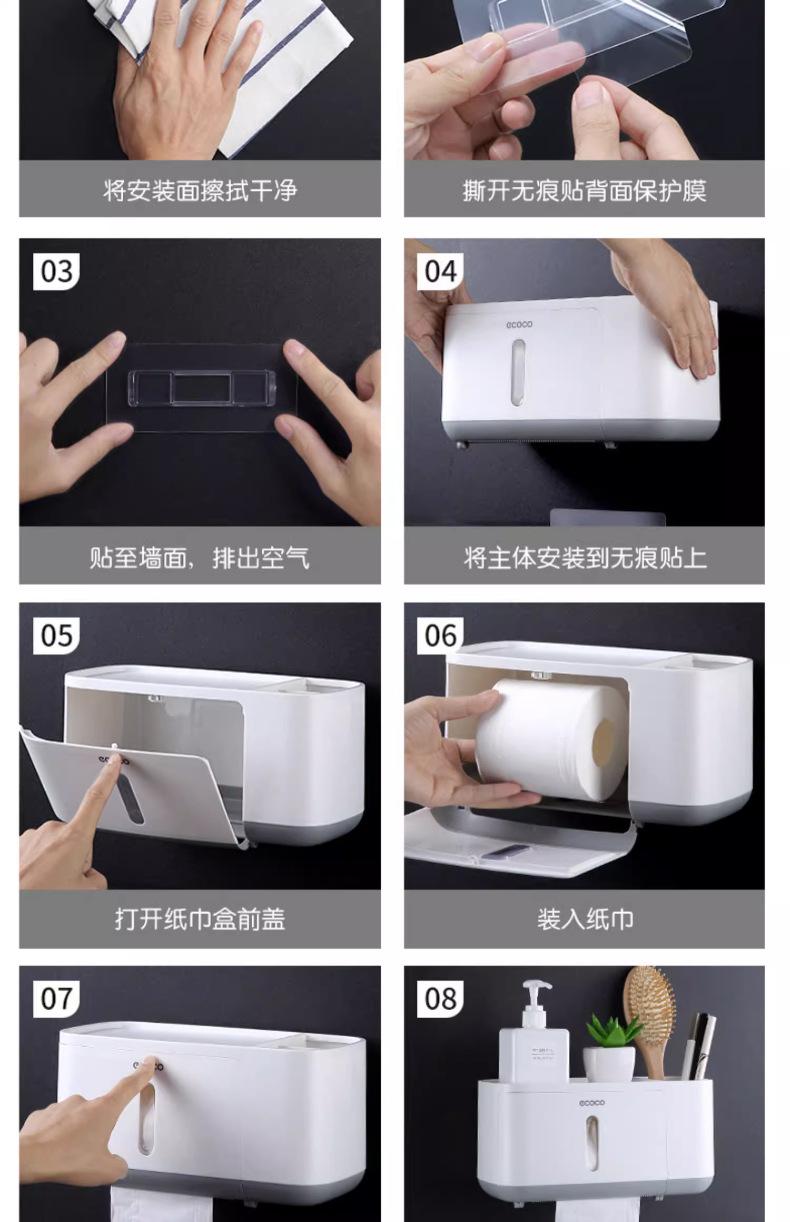 将安装面擦拭干净

撕开无痕贴背面保护膜

03

贴至墙面，排出空气

04

ecoco

将主体安装到无痕贴上

05

ecoco

打开纸巾盒前盖

06

装入纸巾

07

ecoco

08

ecoco