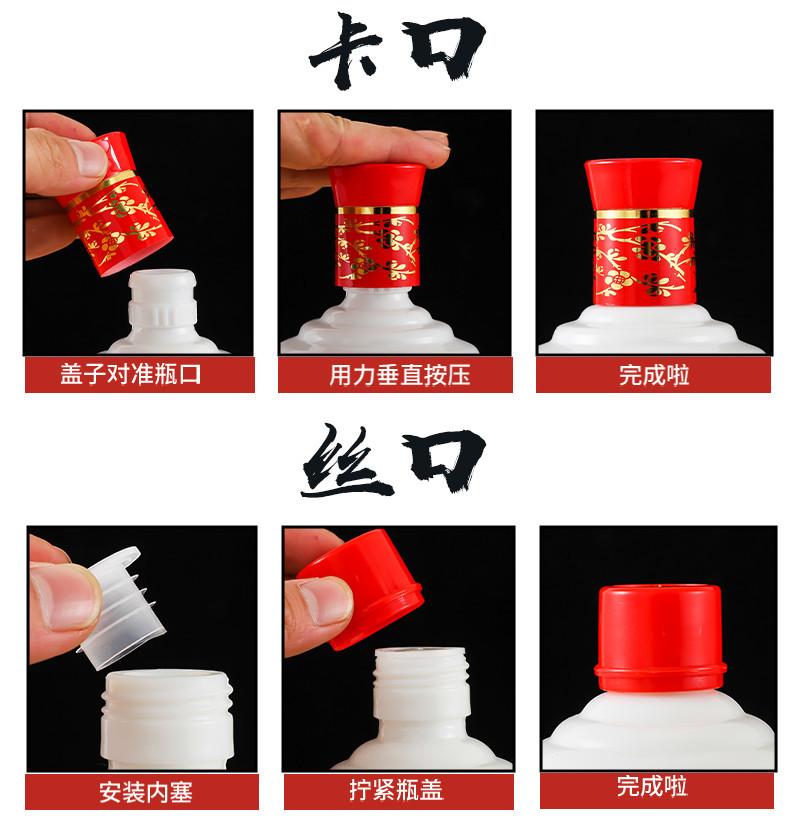 卡口

盖子对准瓶口

用力垂直按压

完成啦

丝口

安装内塞

拧紧瓶盖

完成啦