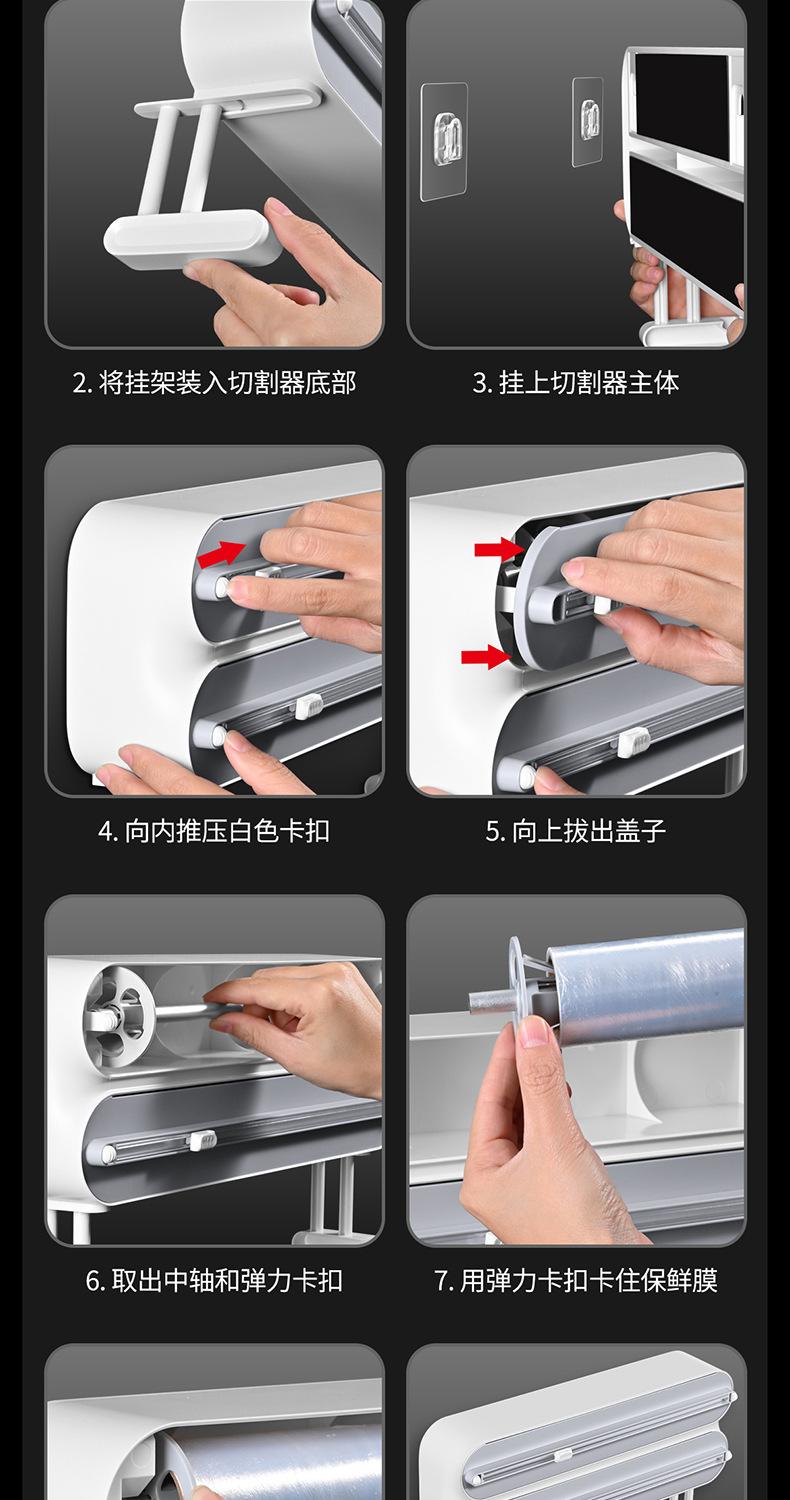 2. 将挂架装入切割器底部

3. 挂上切割器主体

4. 向内推压白色卡扣

5. 向上拔出盖子

6. 取出中轴和弹力卡扣

7. 用弹力卡扣卡住保鲜膜