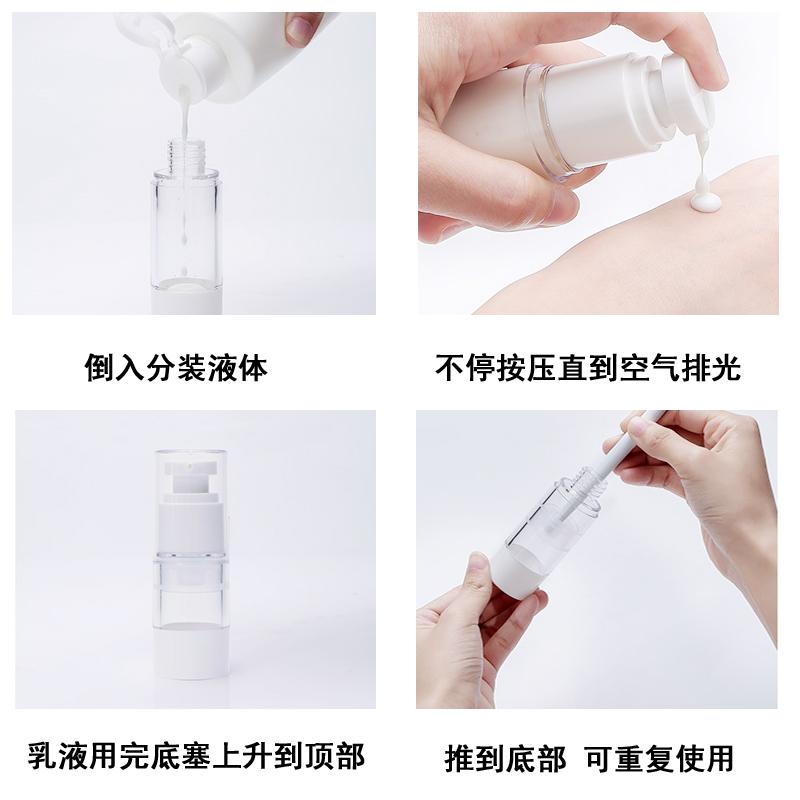 倒入分装液体

不停按压直到空气排光

乳液用完底塞上升到顶部

推到底部 可重复使用