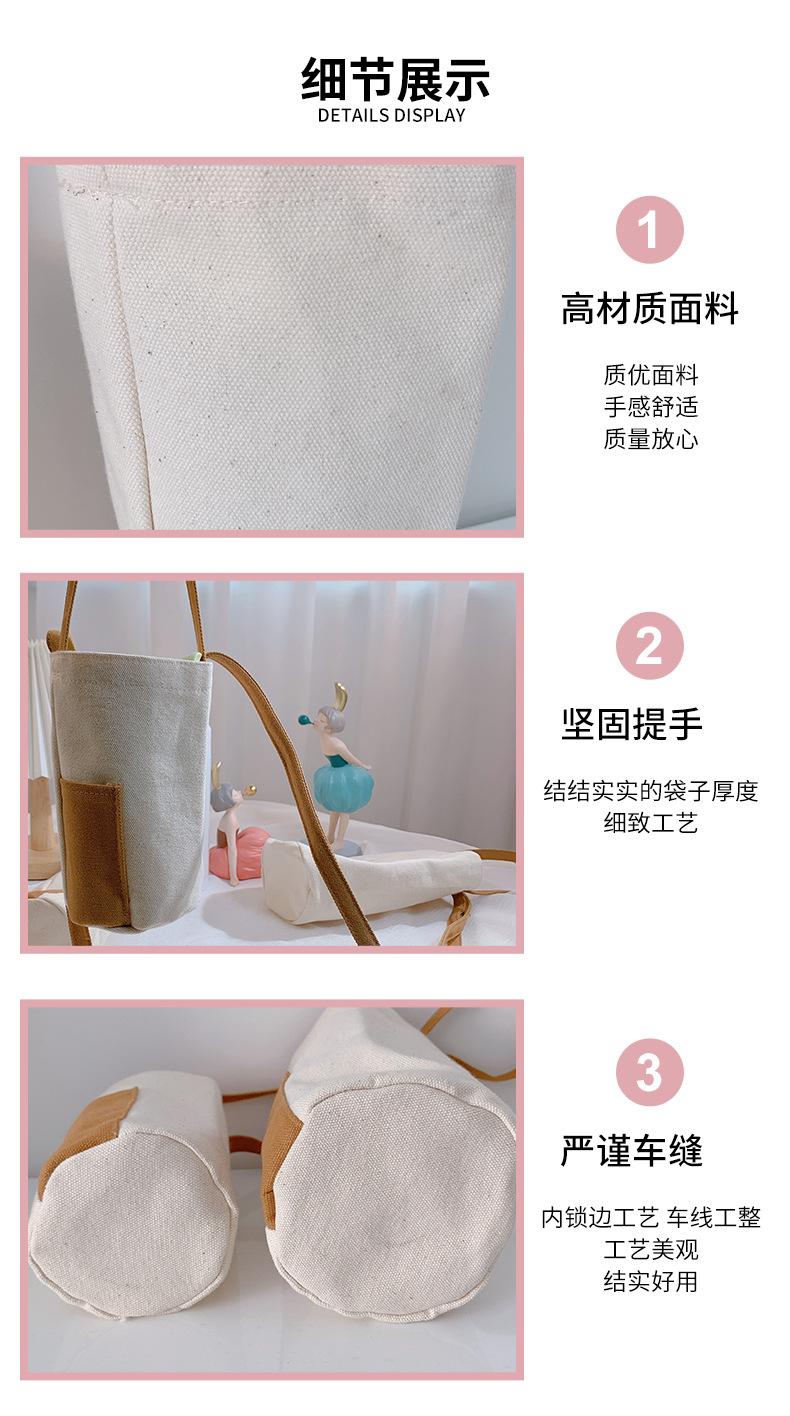 细节展示
DETAILS DISPLAY

1

高材质面料

质优面料
手感舒适
质量放心

2

坚固提手

结结实实的袋子厚度
细致工艺

3

严谨车缝

内锁边工艺 车线工整
工艺美观
结实好用