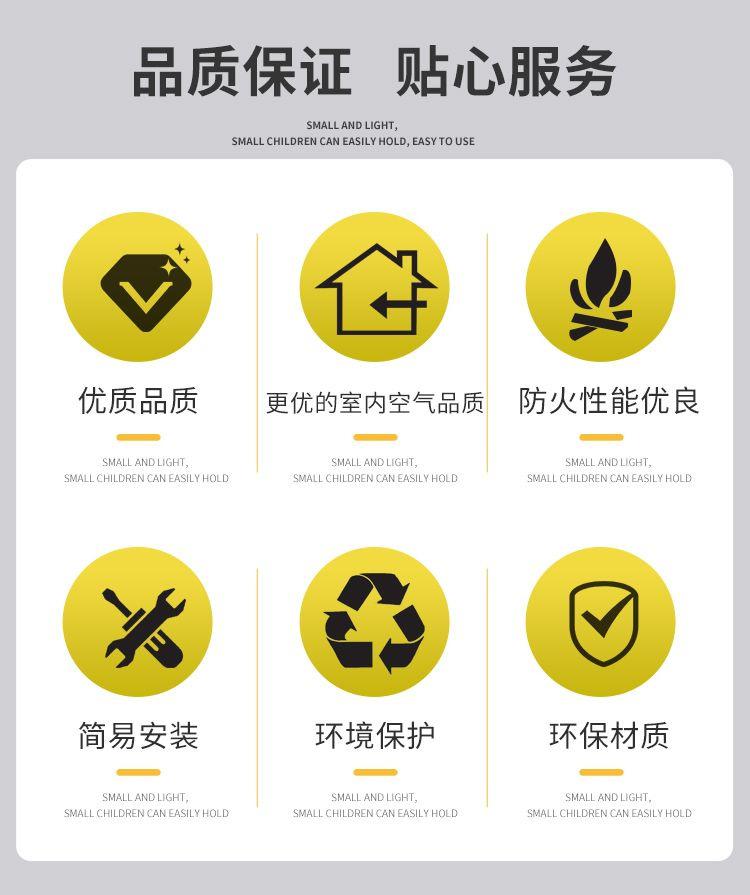 品质保证 贴心服务

SMALL AND LIGHT,
SMALL CHILDREN CAN EASILY HOLD, EASY TO USE

优质品质

SMALL AND LIGHT,
SMALL CHILDREN CAN EASILY HOLD

更优的室内空气品质

SMALL AND LIGHT,
SMALL CHILDREN CAN EASILY HOLD

防火性能优良

SMALL AND LIGHT,
SMALL CHILDREN CAN EASILY HOLD

简易安装

SMALL AND LIGHT,
SMALL CHILDREN CAN EASILY HOLD

环境保护

SMALL AND LIGHT,
SMALL CHILDREN CAN EASILY HOLD

环保材质

SMALL AND LIGHT,
SMALL CHILDREN CAN EASILY HOLD