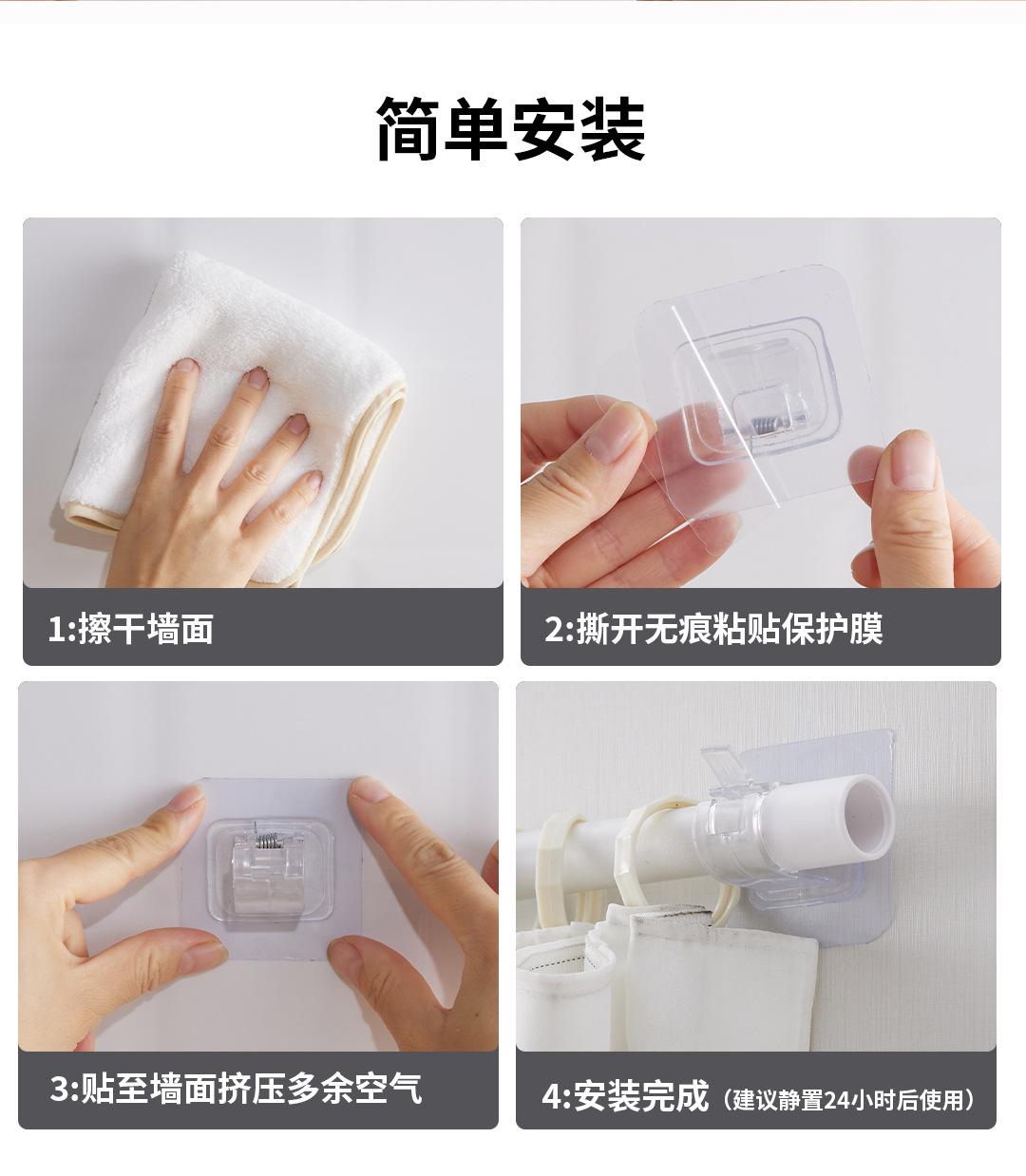 简单安装

1:擦干墙面

2:撕开无痕粘贴保护膜

3:贴至墙面挤压多余空气

4:安装完成（建议静置24小时后使用）