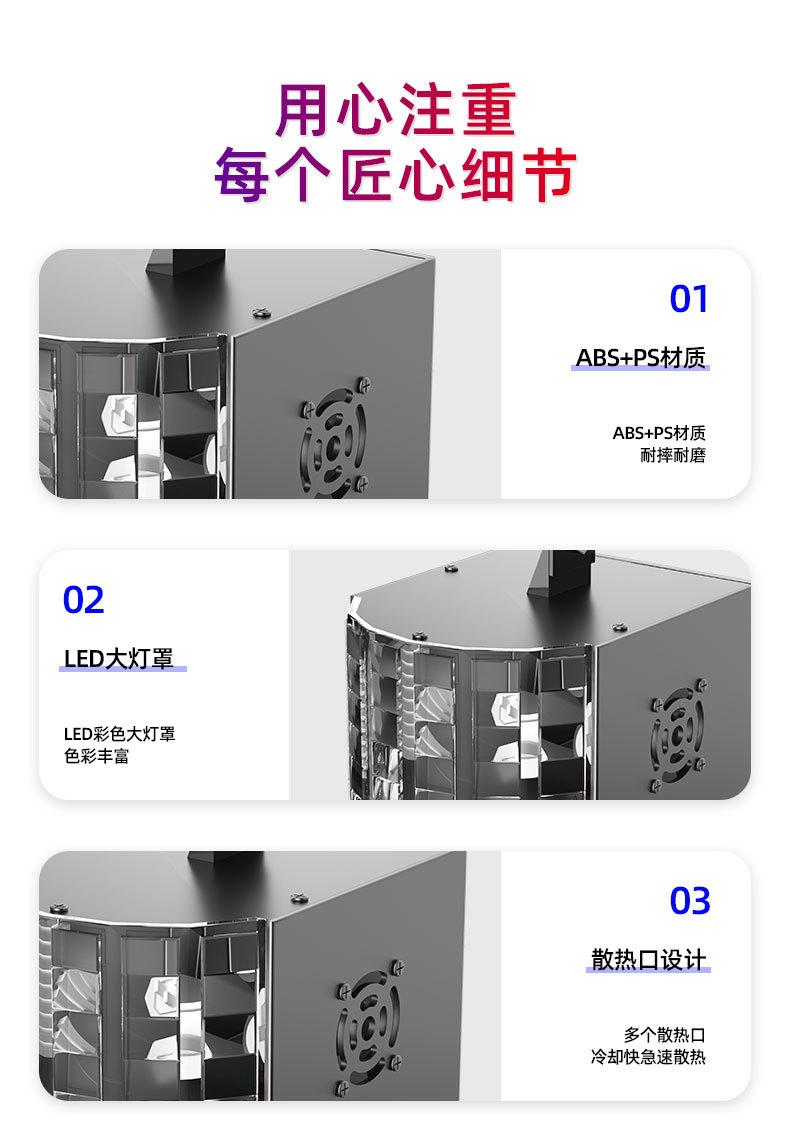 用心注重
每个匠心细节

01

ABS+PS材质

ABS+PS材质
耐摔耐磨

02

LED大灯罩

LED彩色大灯罩
色彩丰富

03

散热口设计

多个散热口
冷却快急速散热