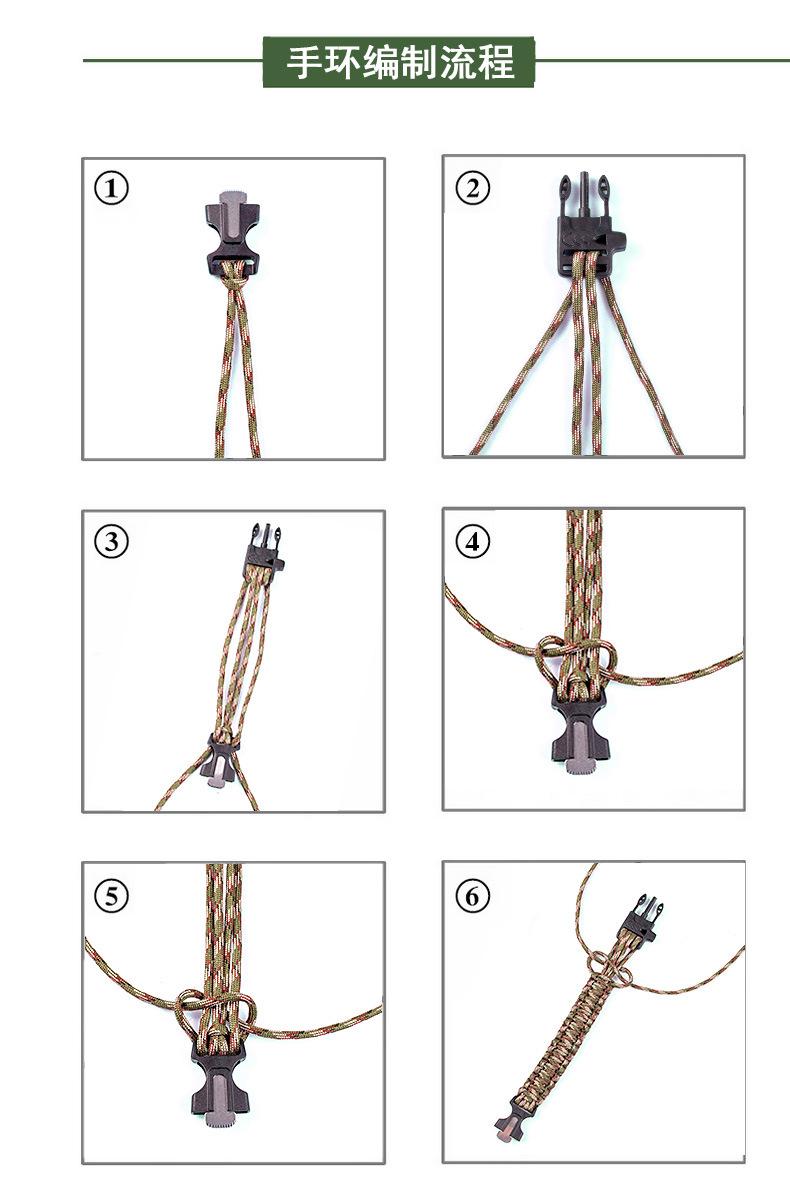 手环编制流程

①

②

③

④

⑤

⑥