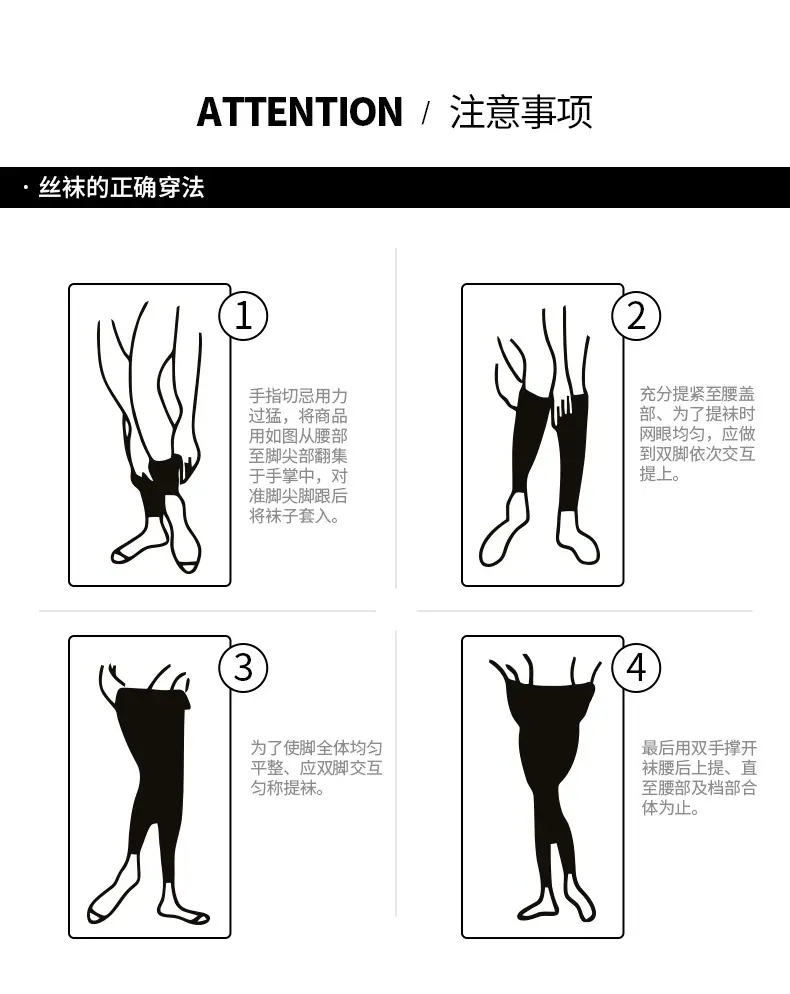 ATTENTION / 注意事项

· 丝袜的正确穿法

1

手指切忌用力过猛，将商品用如图从腰部至脚尖部翻集于手掌中，对准脚尖脚跟后将袜子套入。

2

充分提紧至腰盖部、为了提袜时网眼均匀，应做到双脚依次交互提上。

3

为了使脚全体均匀平整、应双脚交互匀称提袜。

4

最后用双手撑开袜腰后上提、直至腰部及档部合体为止。