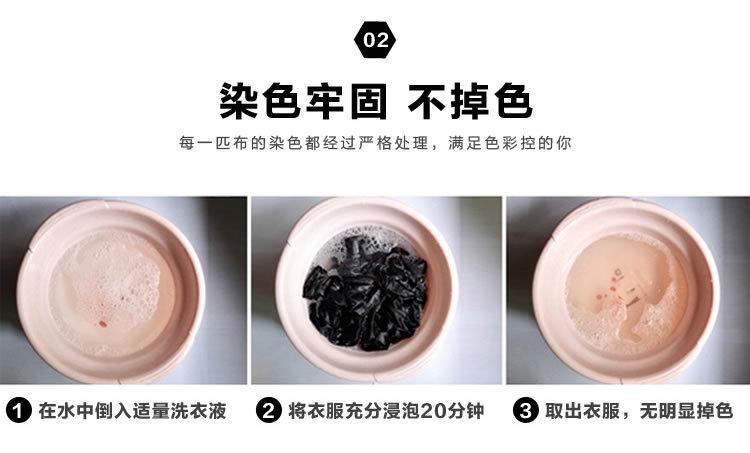 02

染色牢固 不掉色

每一匹布的染色都经过严格处理，满足色彩控的你

1 在水中倒入适量洗衣液

2 将衣服充分浸泡20分钟

3 取出衣服，无明显掉色