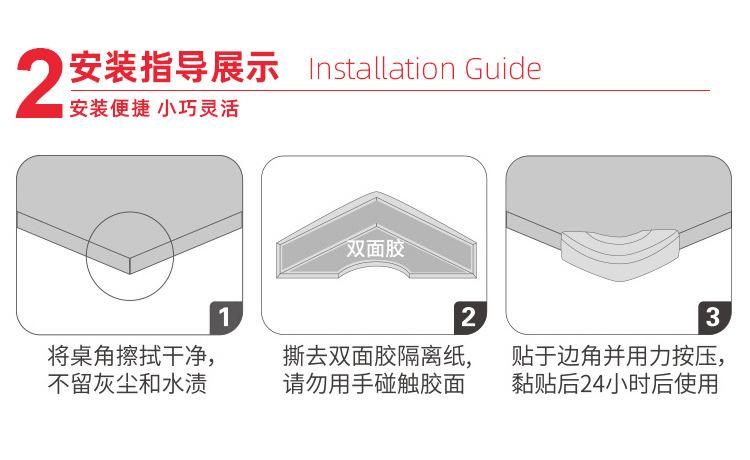 2 安装指导展示 Installation Guide
安装便捷 小巧灵活

1
将桌角擦拭干净，不留灰尘和水渍

双面胶
2
撕去双面胶隔离纸，请勿用手碰触胶面

3
贴于边角并用力按压，黏贴后24小时后使用