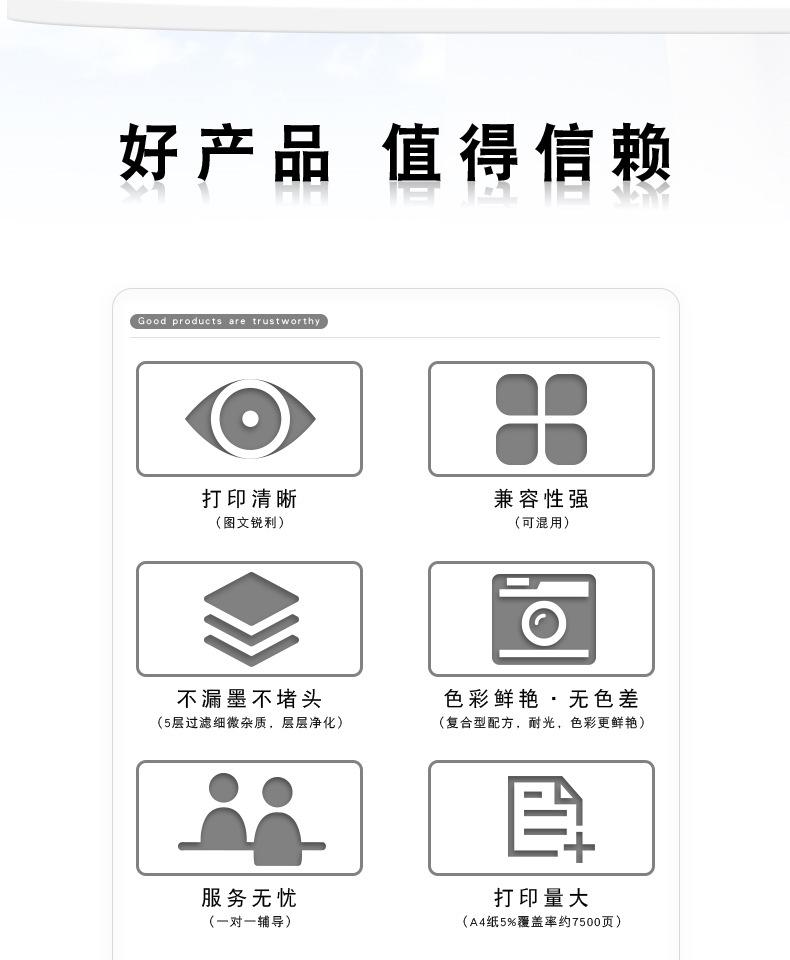 好产品 值得信赖

Good products are trustworthy

打印清晰
(图文锐利)

兼容性强
(可混用)

不漏墨不堵头
(5层过滤细微杂质，层层净化)

色彩鲜艳·无色差
(复合型配方，耐光，色彩更鲜艳)

服务无忧
(一对一辅导)

打印量大
(A4纸5%覆盖率约7500页)