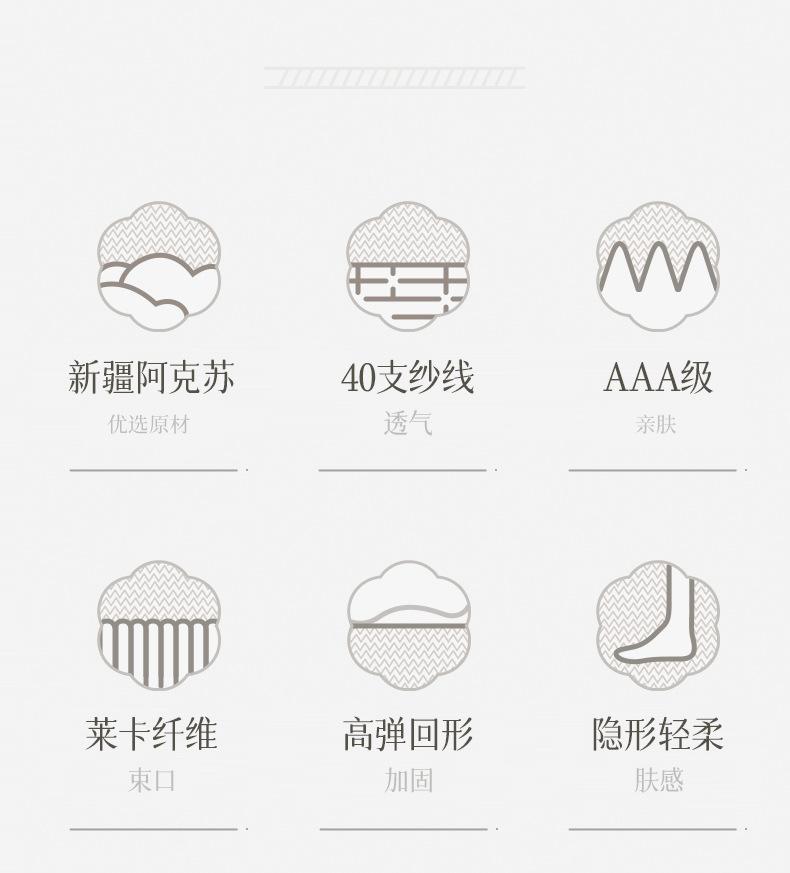 新疆阿克苏
优选原材

40支纱线
透气

AAA级
亲肤

莱卡纤维
束口

高弹回形
加固

隐形轻柔
肤感