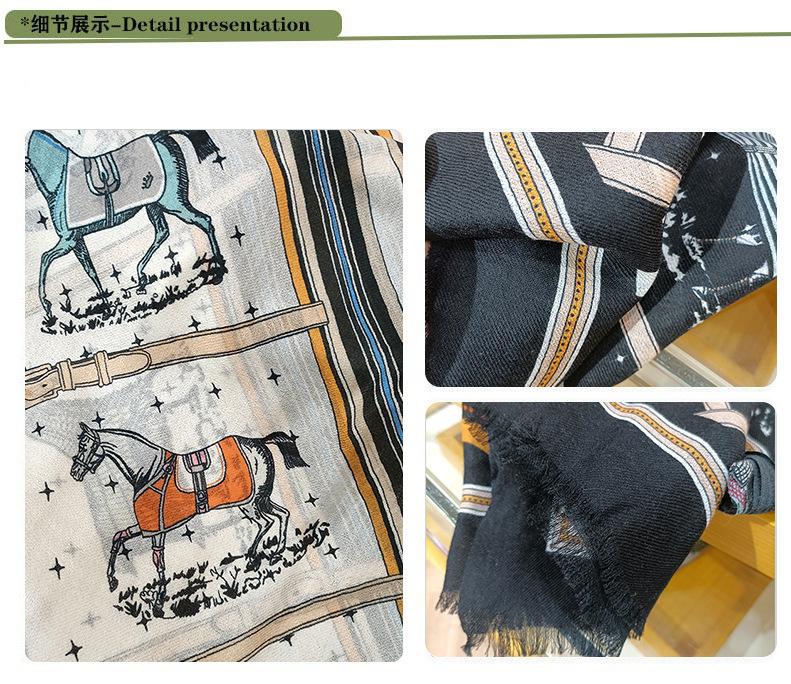 *细节展示-Detail presentation