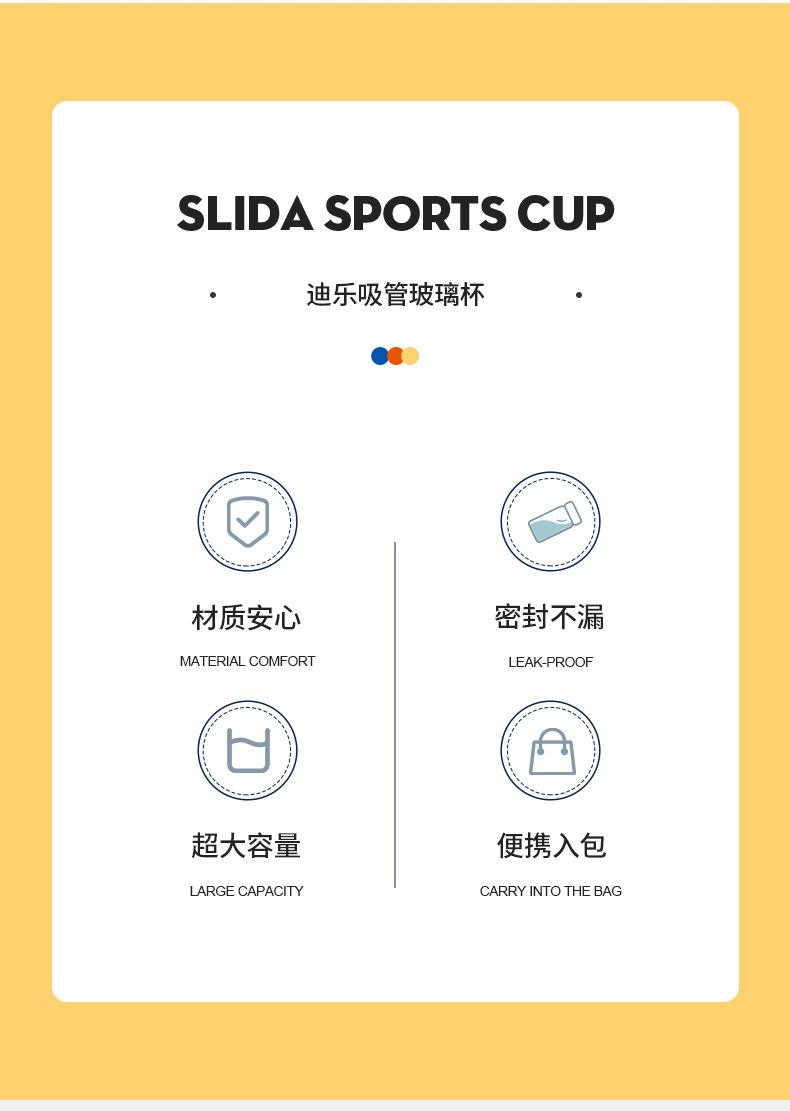 SLIDA SPORTS CUP

• 迪乐吸管玻璃杯 •

材质安心
MATERIAL COMFORT

超大容量
LARGE CAPACITY

密封不漏
LEAK-PROOF

便携入包
CARRY INTO THE BAG