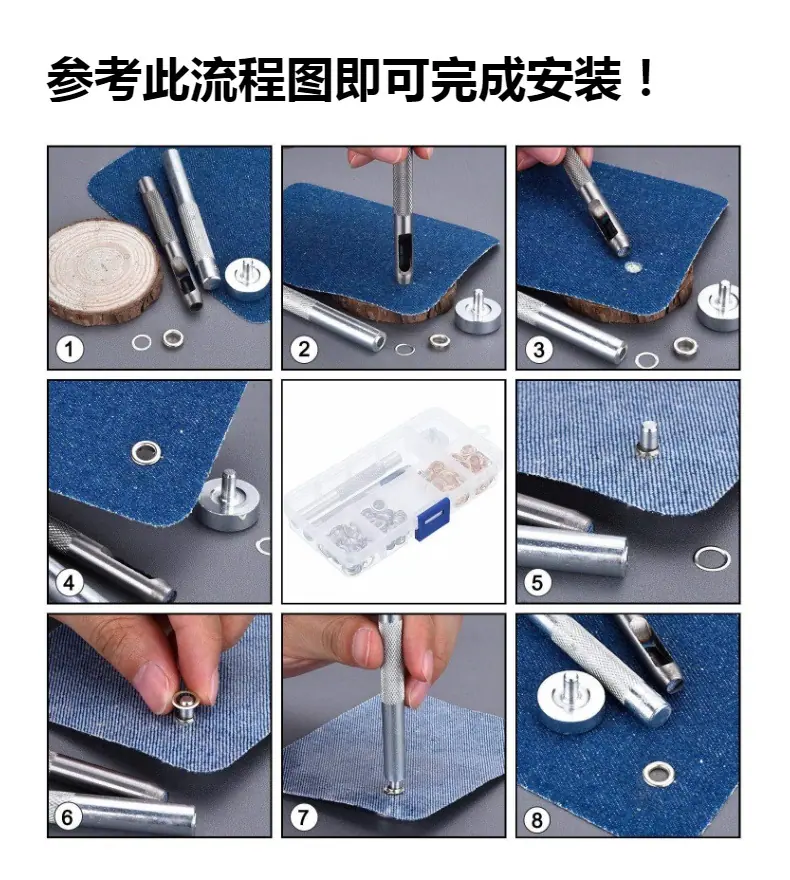 参考此流程图即可完成安装！

1

2

3

4

5

6

7

8