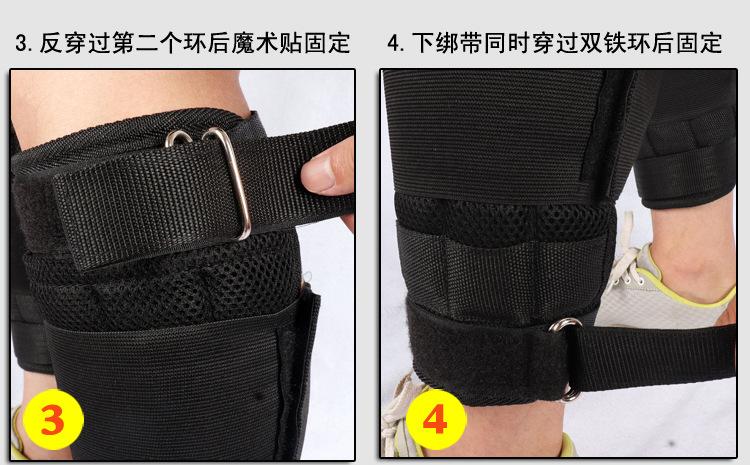 3. 反穿过第二个环后魔术贴固定

3

4. 下绑带同时穿过双铁环后固定

4