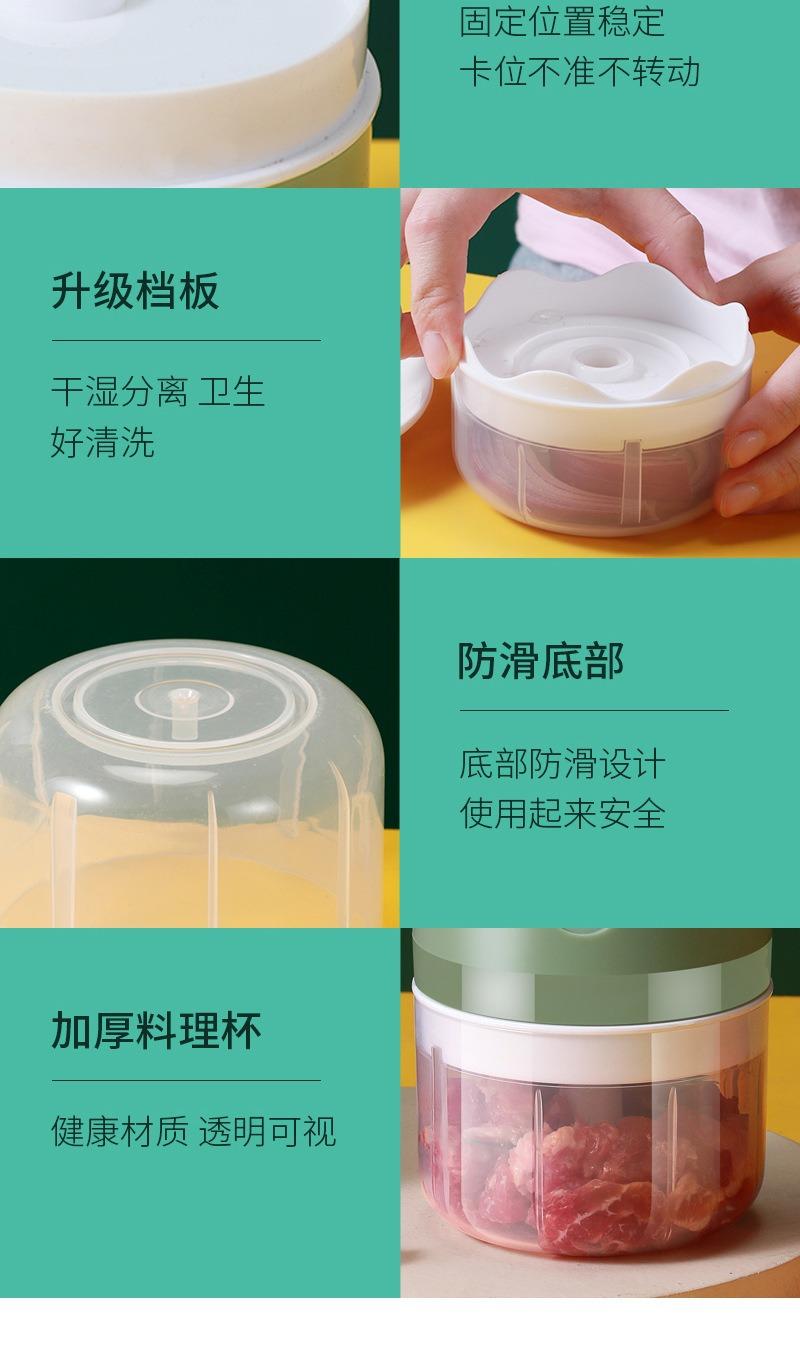 固定位置稳定
卡位不准不转动

升级档板

干湿分离 卫生
好清洗

防滑底部

底部防滑设计
使用起来安全

加厚料理杯

健康材质 透明可视