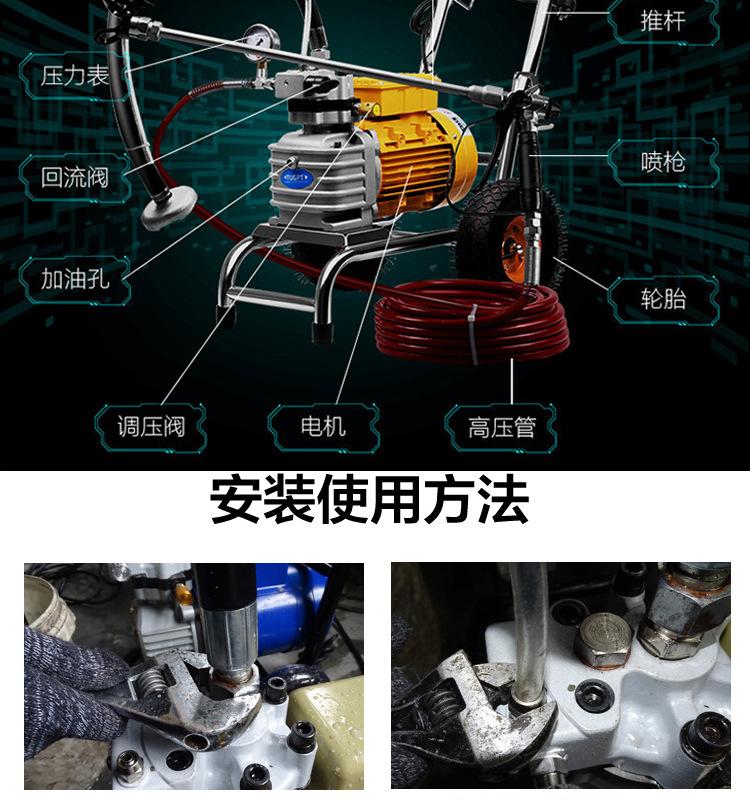 推杆

压力表

回流阀

喷枪

加油孔

轮胎

调压阀

电机

高压管

安装使用方法