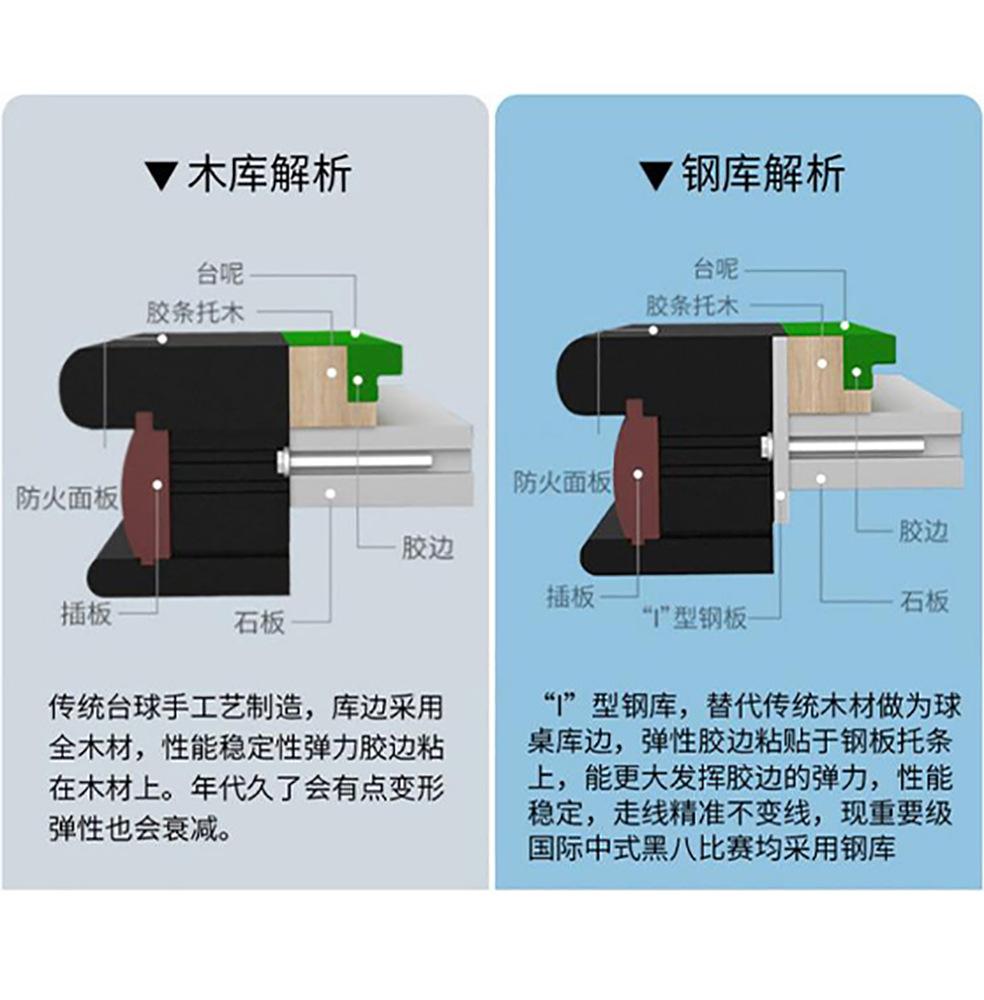 ▼木库解析

台呢
胶条托木
防火面板
胶边
插板
石板

传统台球手工艺制造，库边采用全木材，性能稳定性弹力胶边粘在木材上。年代久了会有点变形弹性也会衰减。

▼钢库解析

台呢
胶条托木
防火面板
胶边
插板
石板
“I”型钢板

“I”型钢库，替代传统木材做为球桌库边，弹性胶边粘贴于钢板托条上，能更大发挥胶边的弹力，性能稳定，走线精准不变线，现重要级国际中式黑八比赛均采用钢库