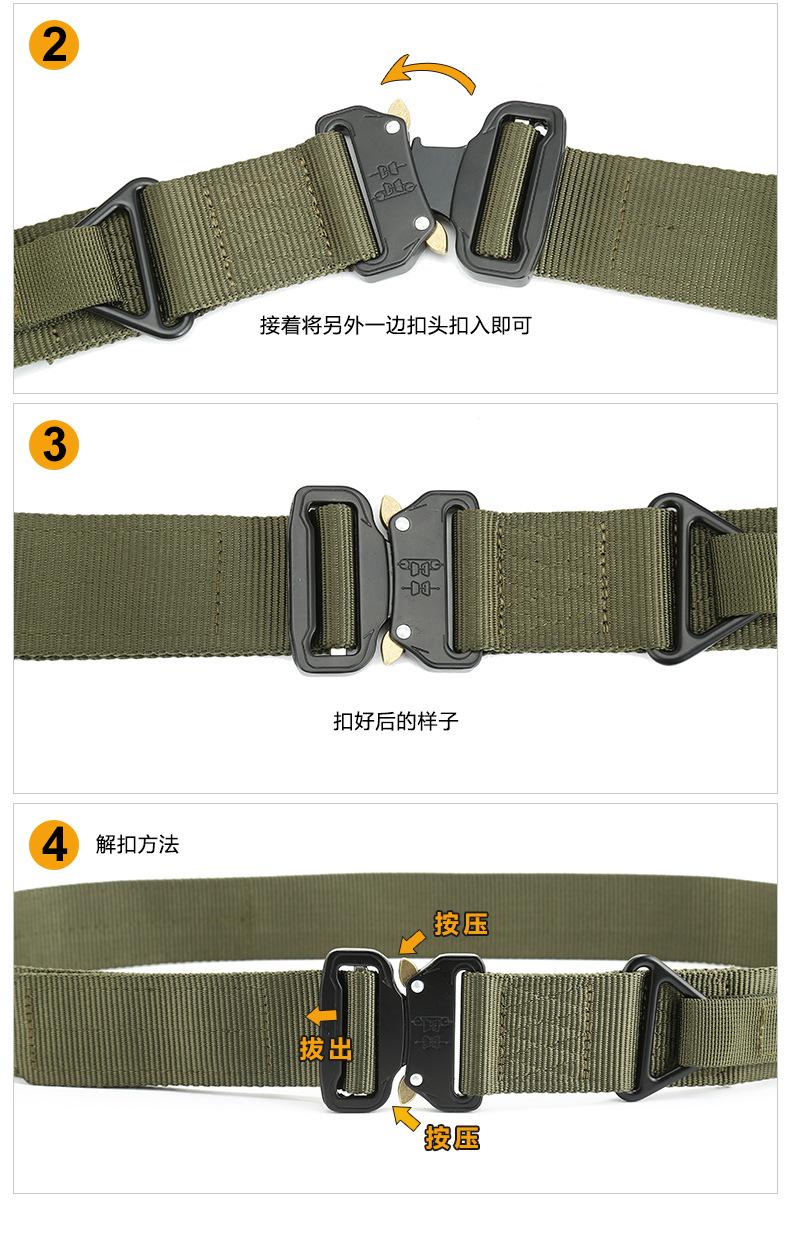 2

接着将另外一边扣头扣入即可

3

扣好后的样子

4 解扣方法

按压

拔出

按压