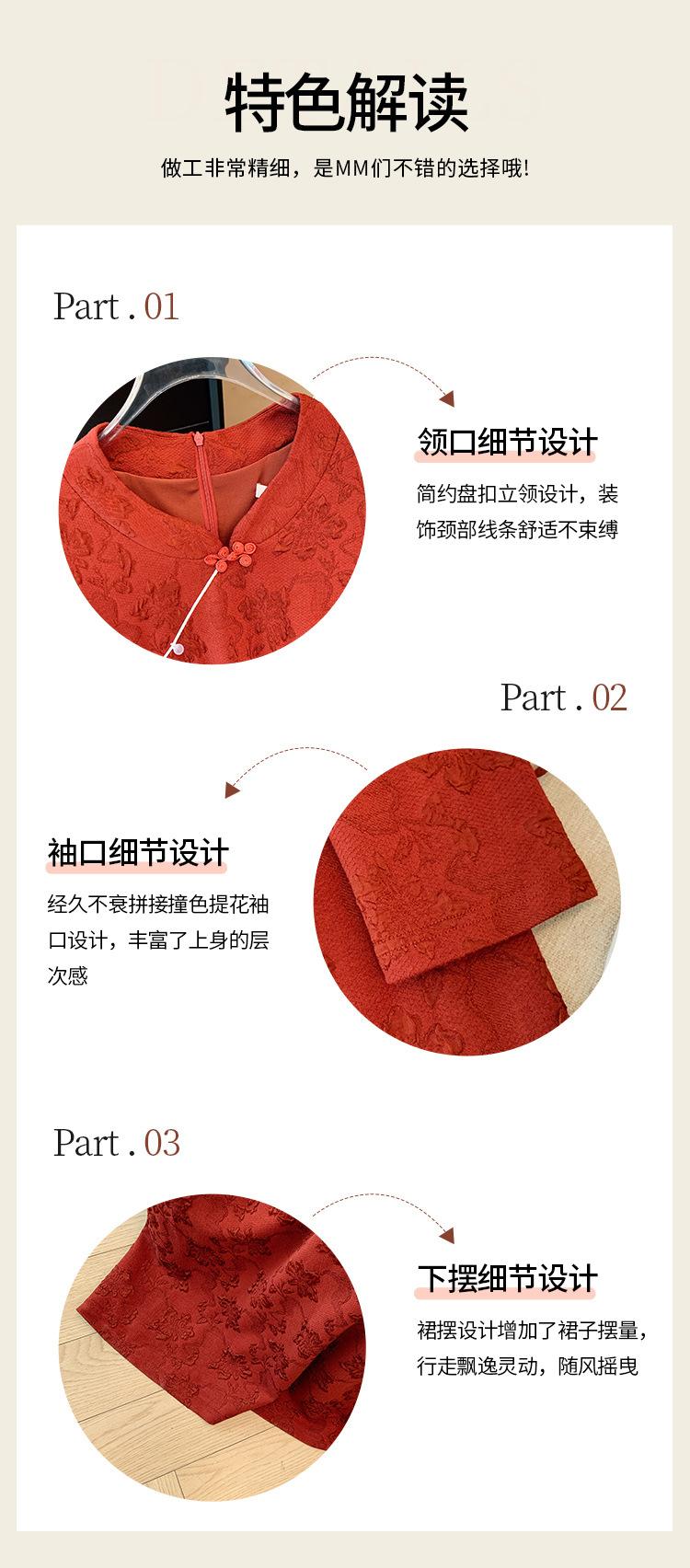 特色解读

做工非常精细，是MM们不错的选择哦！

Part . 01

领口细节设计

简约盘扣立领设计，装饰颈部线条舒适不束缚

Part . 02

袖口细节设计

经久不衰拼接撞色提花袖口设计，丰富了上身的层次感

Part . 03

下摆细节设计

裙摆设计增加了裙子摆量，行走飘逸灵动，随风摇曳