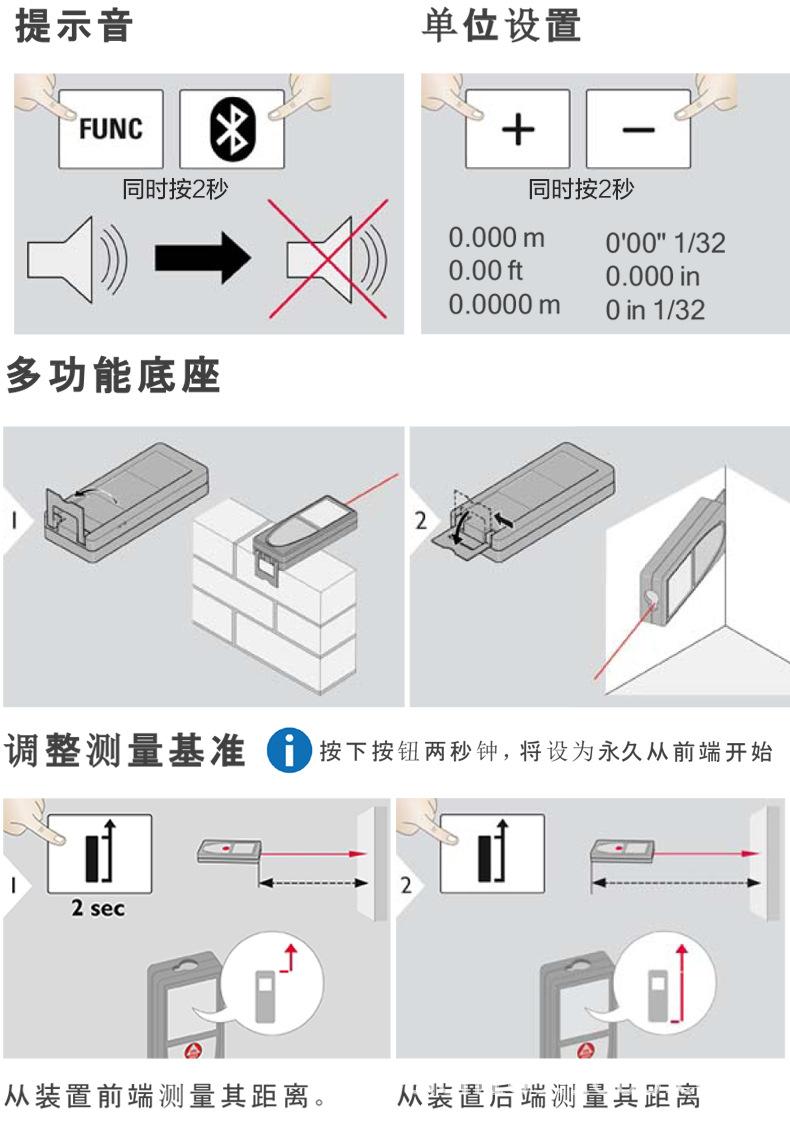 提示音

FUNC

同时按2秒

单位设置

+

−

同时按2秒

0.000 m
0.00 ft
0.0000 m

0'00" 1/32
0.000 in
0 in 1/32

多功能底座

1

2

调整测量基准 按下按钮两秒钟，将设为永久从前端开始

1

2 sec

2

从装置前端测量其距离。

从装置后端测量其距离