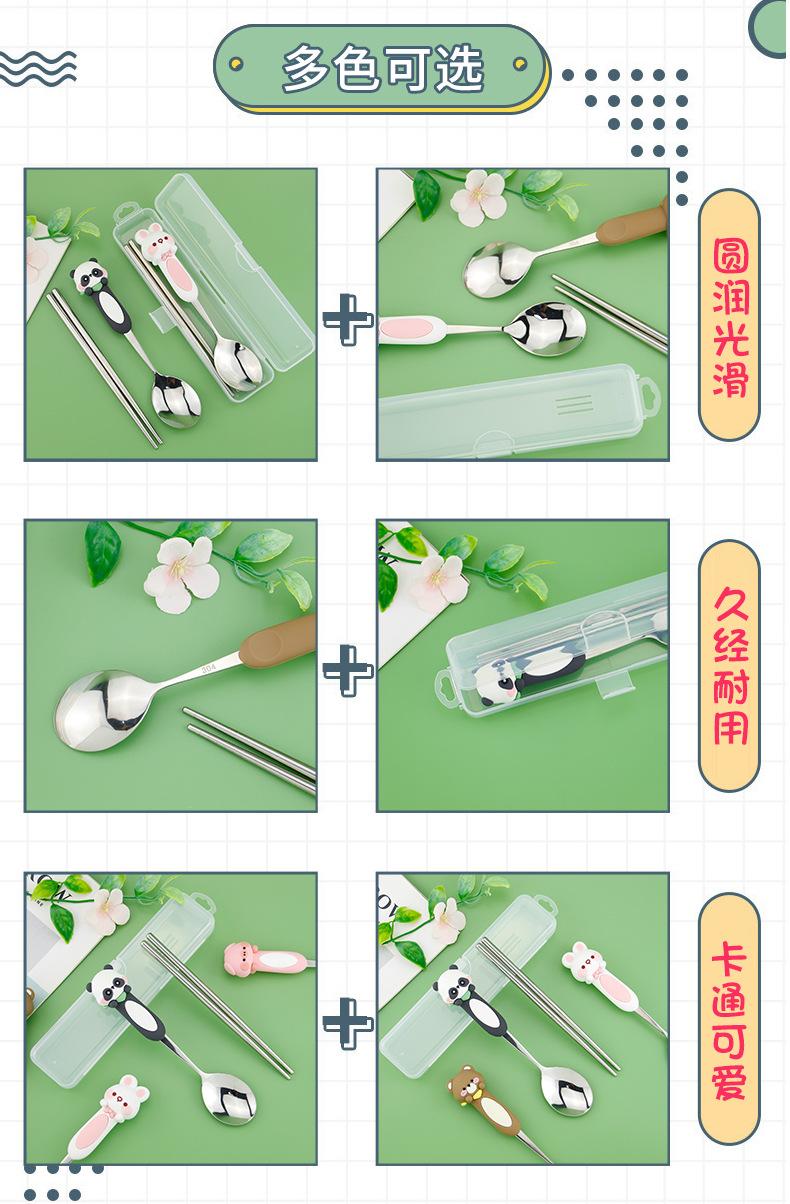 多色可选

圆润光滑

304

久经耐用

卡通可爱