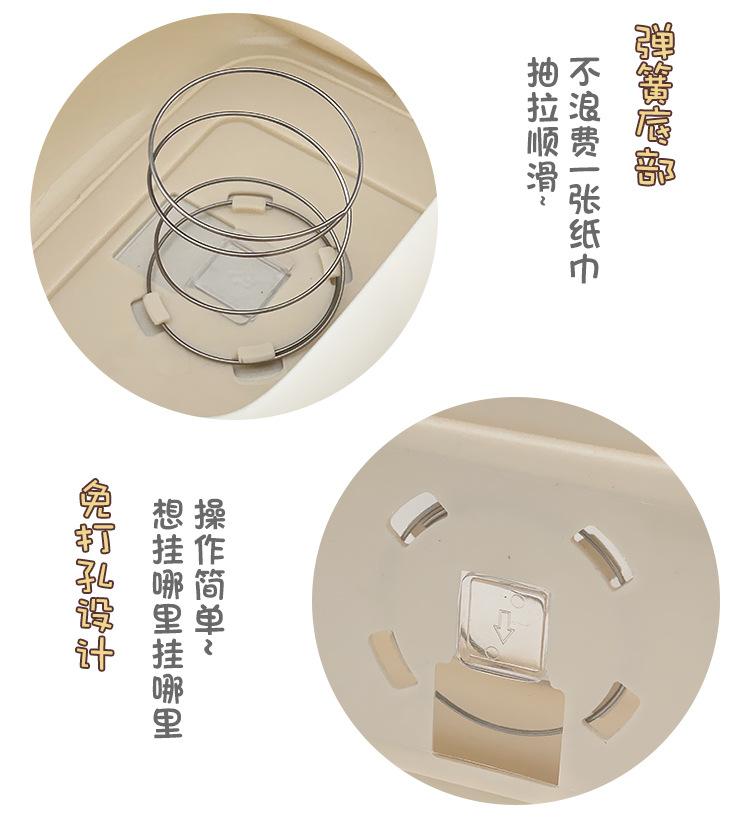 弹簧底部

不浪费一张纸巾

抽拉顺滑~

免打孔设计

操作简单~

想挂哪里挂哪里