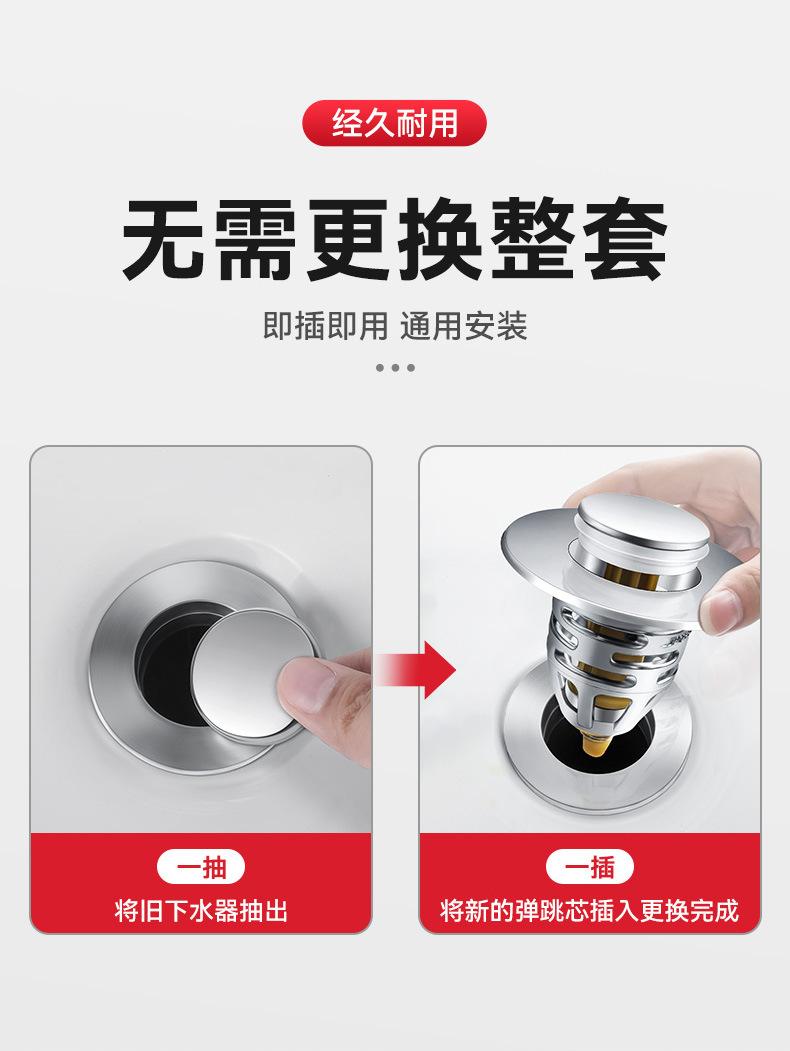 经久耐用

无需更换整套

即插即用 通用安装

一抽
将旧下水器抽出

一插
将新的弹跳芯插入更换完成