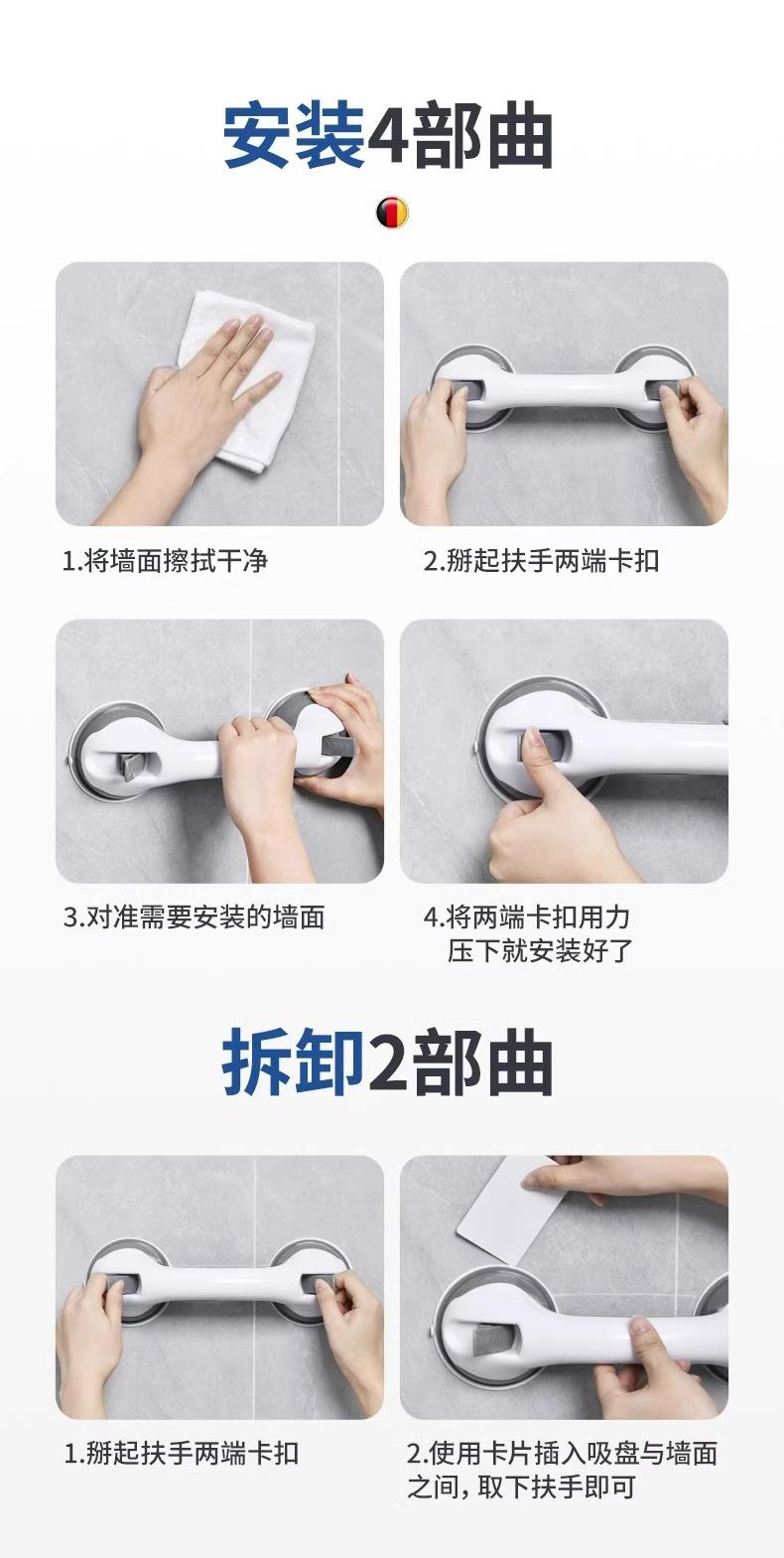 安装4部曲

1.将墙面擦拭干净

2.掰起扶手两端卡扣

3.对准需要安装的墙面

4.将两端卡扣用力压下就安装好了

拆卸2部曲

1.掰起扶手两端卡扣

2.使用卡片插入吸盘与墙面之间，取下扶手即可