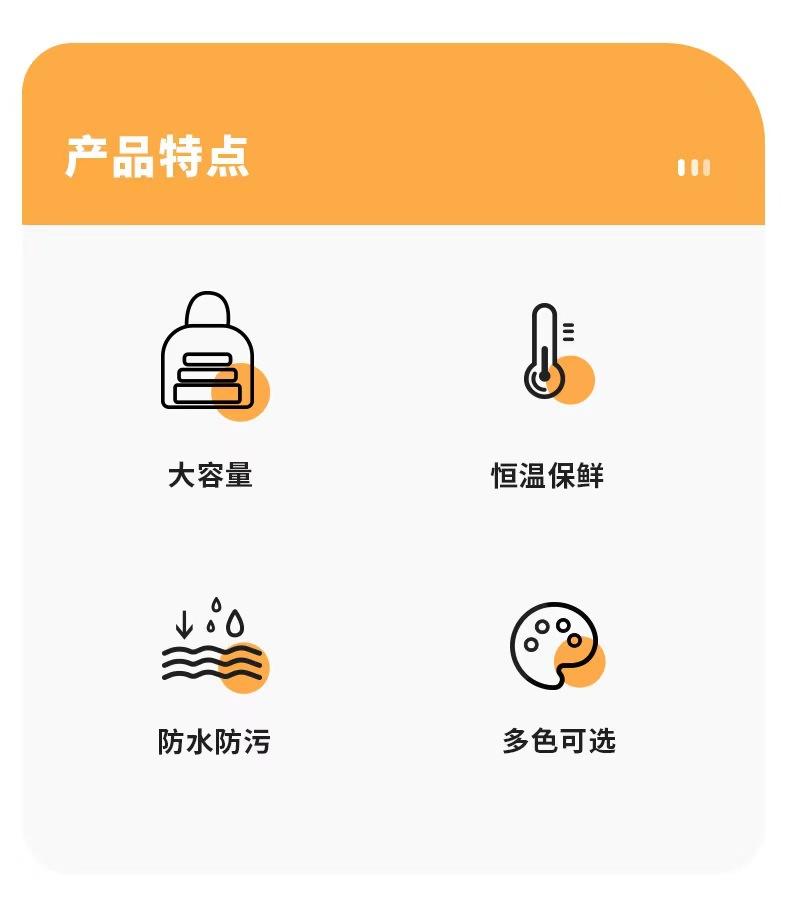 产品特点

大容量

恒温保鲜

防水防污

多色可选