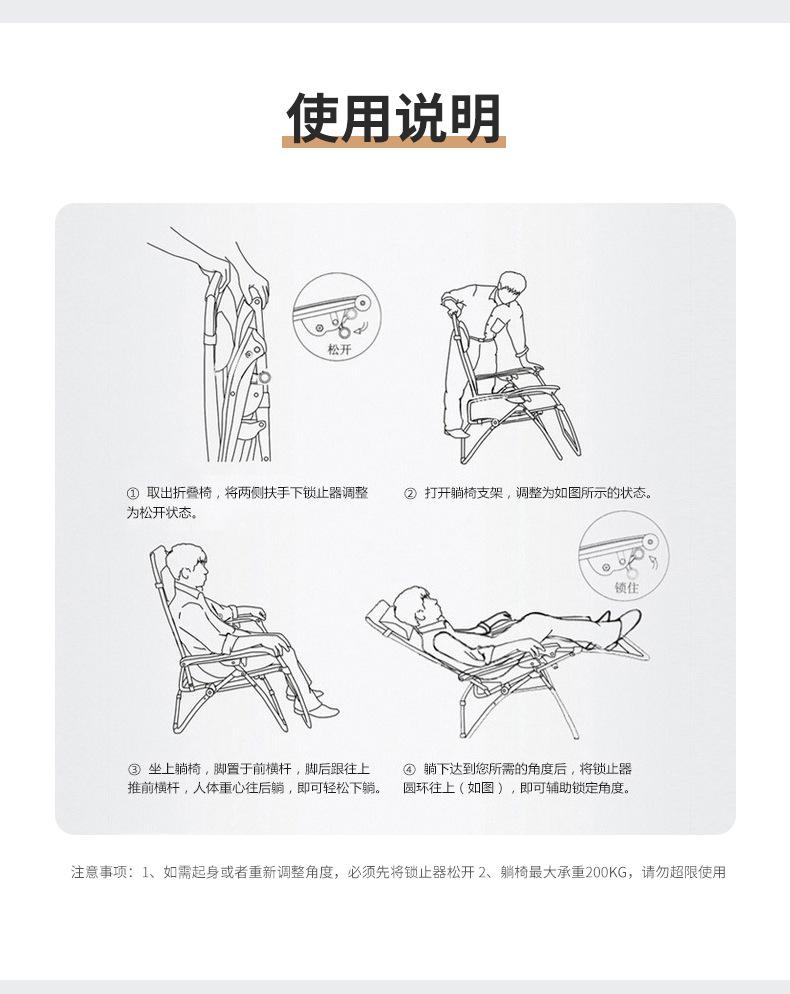 使用说明

松开

① 取出折叠椅，将两侧扶手下锁止器调整为松开状态。

② 打开躺椅支架，调整为如图所示的状态。

锁住

③ 坐上躺椅，脚置于前横杆，脚后跟往上推前横杆，人体重心往后躺，即可轻松下躺。

④ 躺下达到您所需的角度后，将锁止器圆环往上（如图），即可辅助锁定角度。

注意事项：1、如需起身或者重新调整角度，必须先将锁止器松开 2、躺椅最大承重200KG，请勿超限使用