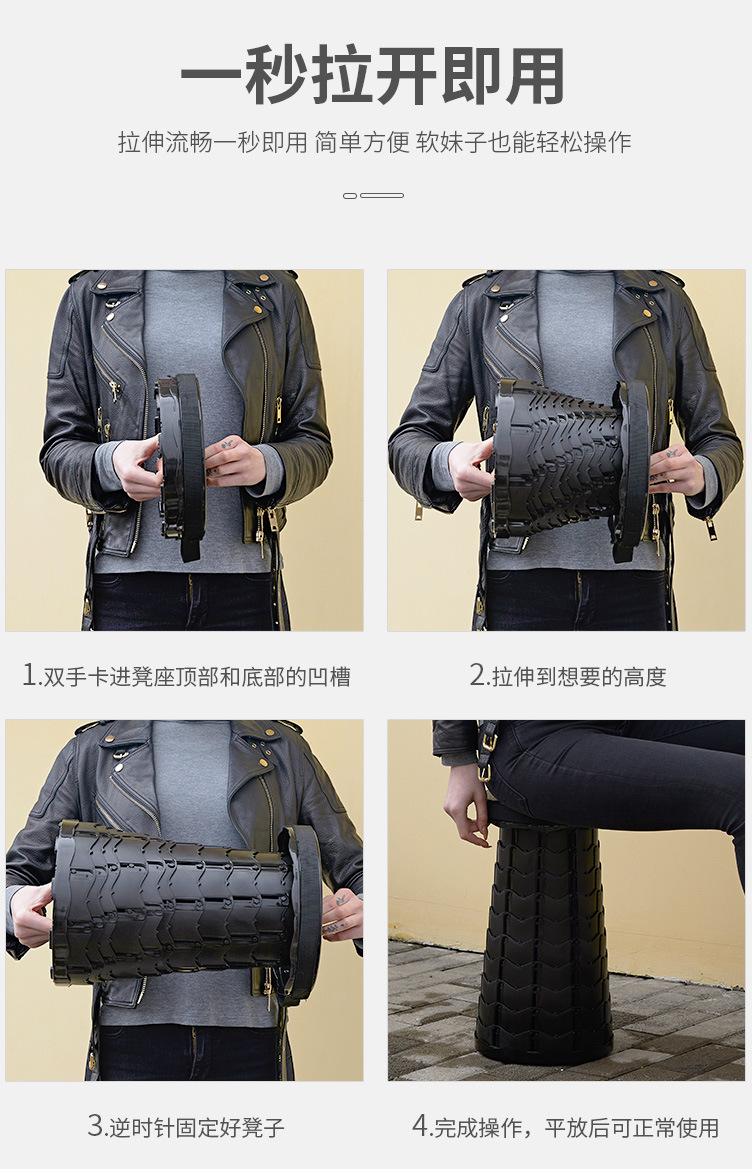 一秒拉开即用

拉伸流畅一秒即用 简单方便 软妹子也能轻松操作

1.双手卡进凳座顶部和底部的凹槽

2.拉伸到想要的高度

3.逆时针固定好凳子

4.完成操作，平放后可正常使用