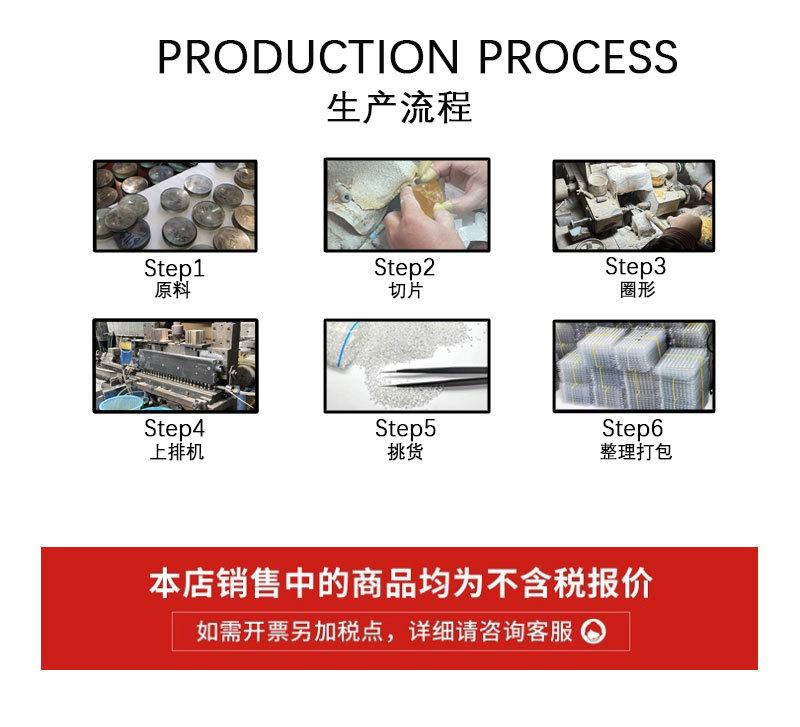 PRODUCTION PROCESS
生产流程

Step1
原料

Step2
切片

Step3
圈形

Step4
上排机

Step5
挑货

Step6
整理打包

本店销售中的商品均为不含税报价

如需开票另加税点，详细请咨询客服