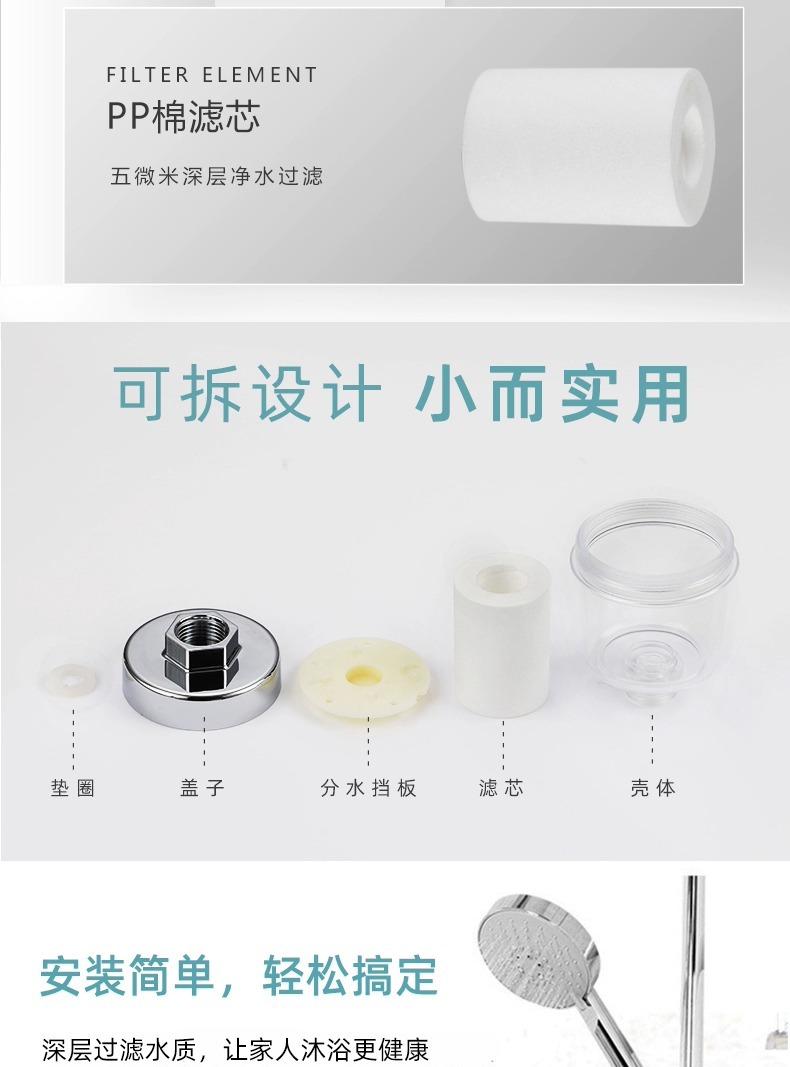 FILTER ELEMENT
PP棉滤芯

五微米深层净水过滤

可拆设计 小而实用

垫圈

盖子

分水挡板

滤芯

壳体

安装简单，轻松搞定

深层过滤水质，让家人沐浴更健康