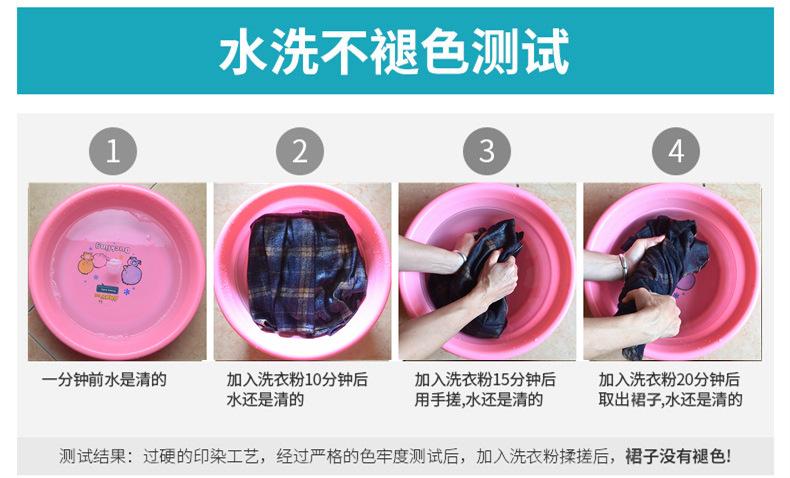 水洗不褪色测试

1

2

3

4

一分钟前水是清的

加入洗衣粉10分钟后水还是清的

加入洗衣粉15分钟后用手搓,水还是清的

加入洗衣粉20分钟后取出裙子,水还是清的

测试结果：过硬的印染工艺，经过严格的色牢度测试后，加入洗衣粉揉搓后，裙子没有褪色!