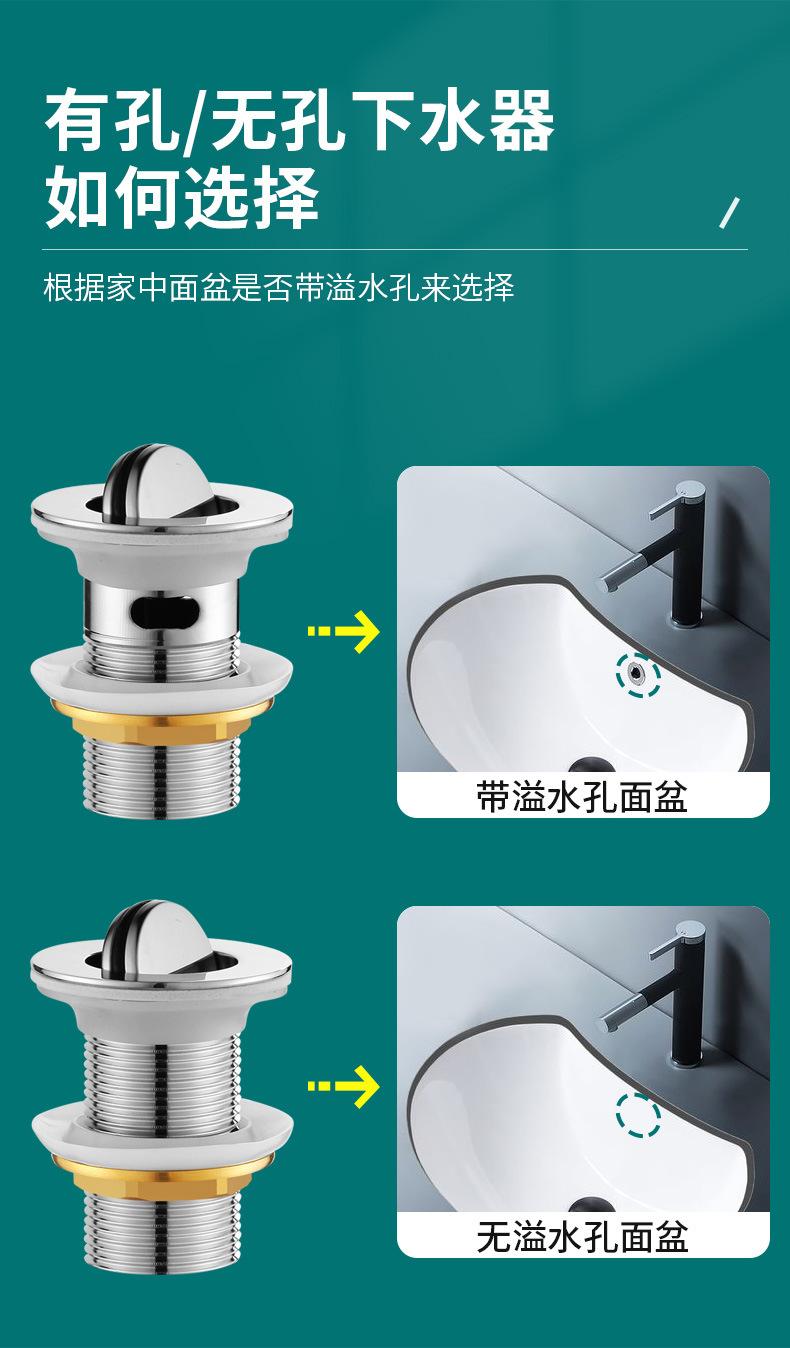 有孔/无孔下水器
如何选择

根据家中面盆是否带溢水孔来选择

带溢水孔面盆

无溢水孔面盆