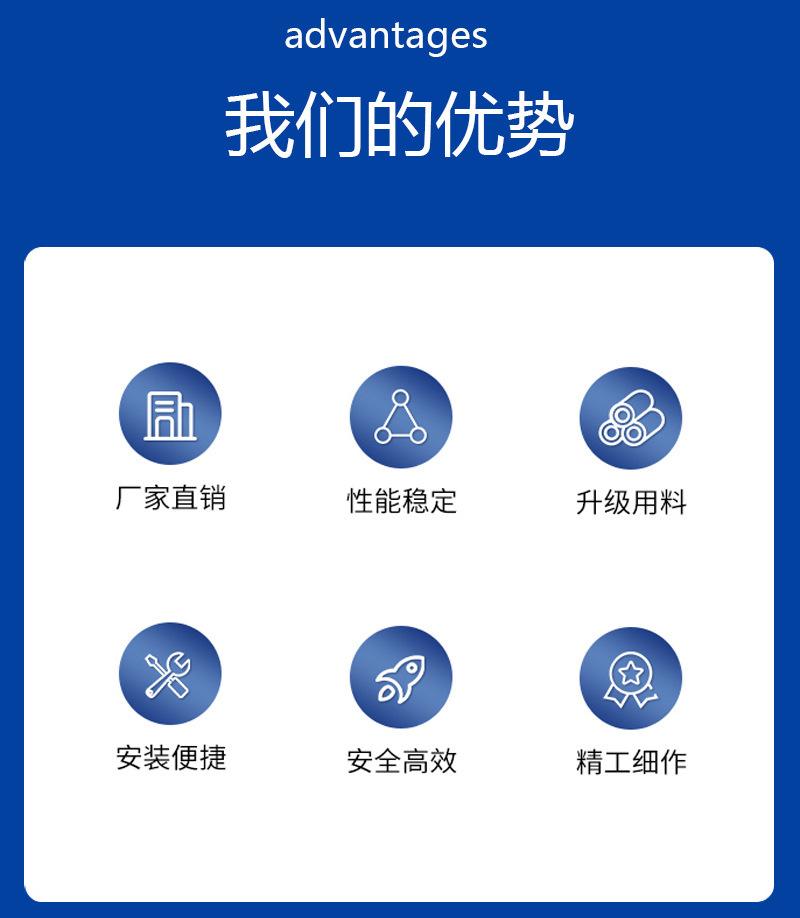 advantages

我们的优势

厂家直销

性能稳定

升级用料

安装便捷

安全高效

精工细作