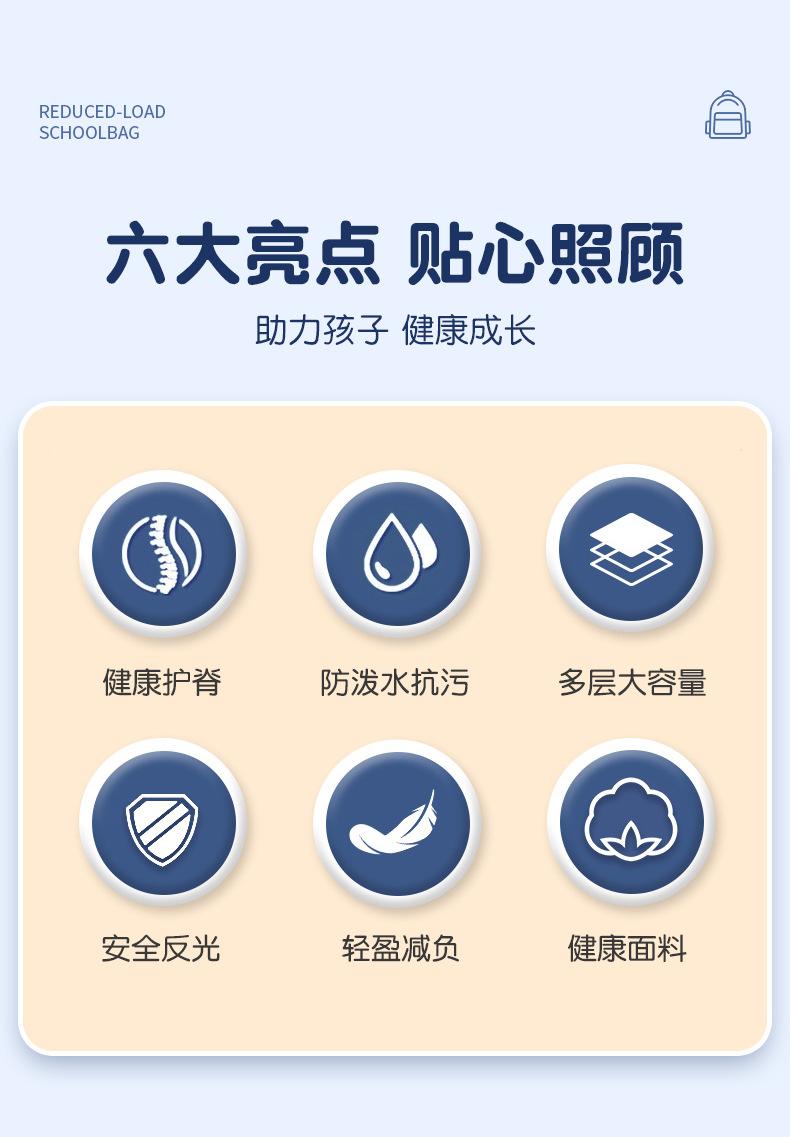 REDUCED-LOAD
SCHOOLBAG

六大亮点 贴心照顾

助力孩子 健康成长

健康护脊

防泼水抗污

多层大容量

安全反光

轻盈减负

健康面料