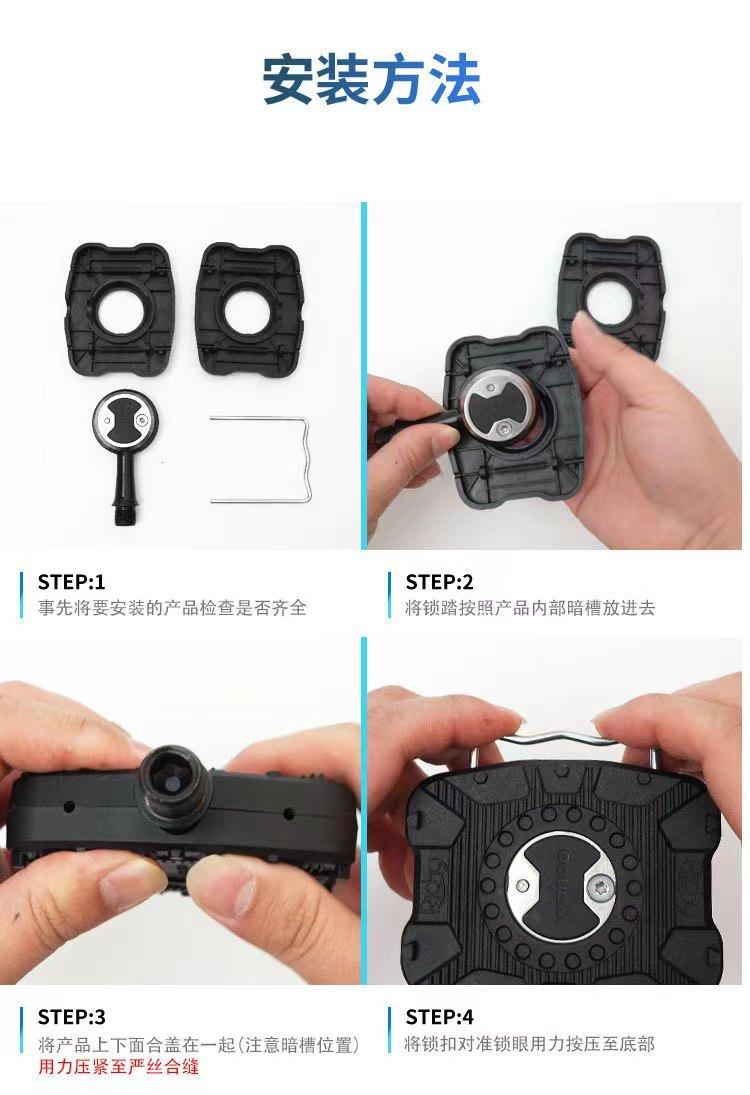 安装方法

STEP:1
事先将要安装的产品检查是否齐全

STEP:2
将锁踏按照产品内部暗槽放进去

STEP:3
将产品上下面合盖在一起(注意暗槽位置)
用力压紧至严丝合缝

STEP:4
将锁扣对准锁眼用力按压至底部