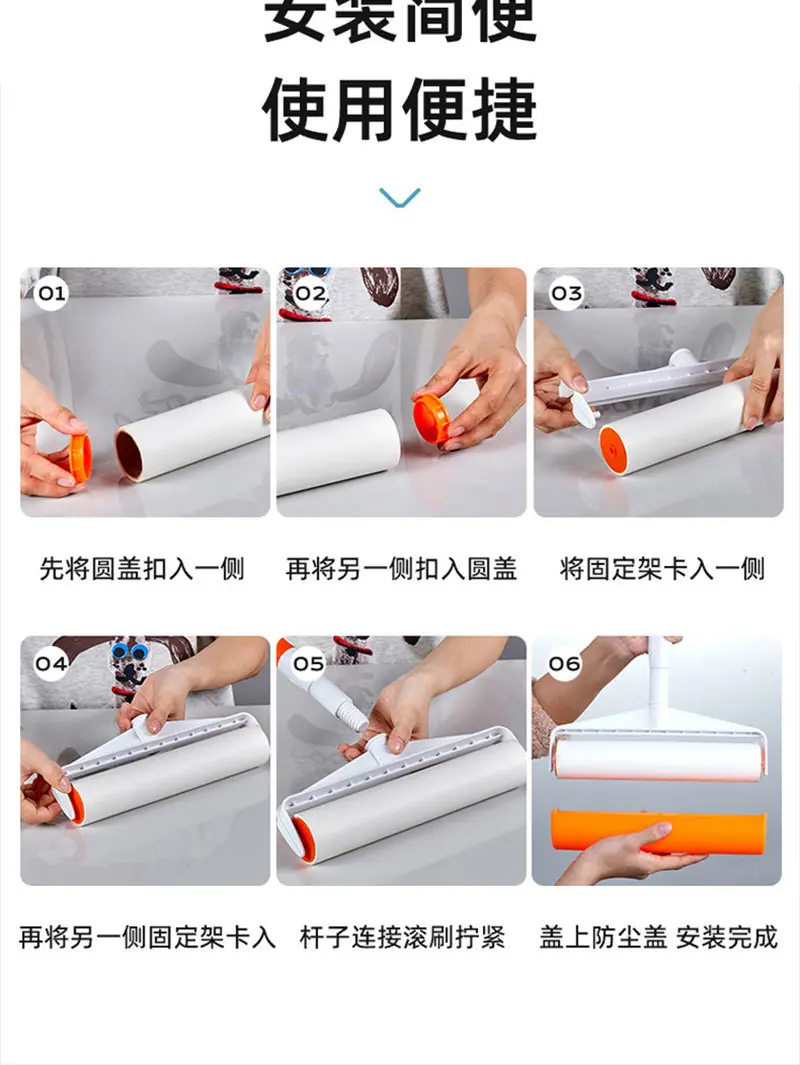 安装简便
使用便捷

01
先将圆盖扣入一侧

02
再将另一侧扣入圆盖

03
将固定架卡入一侧

04
再将另一侧固定架卡入

05
杆子连接滚刷拧紧

06
盖上防尘盖 安装完成