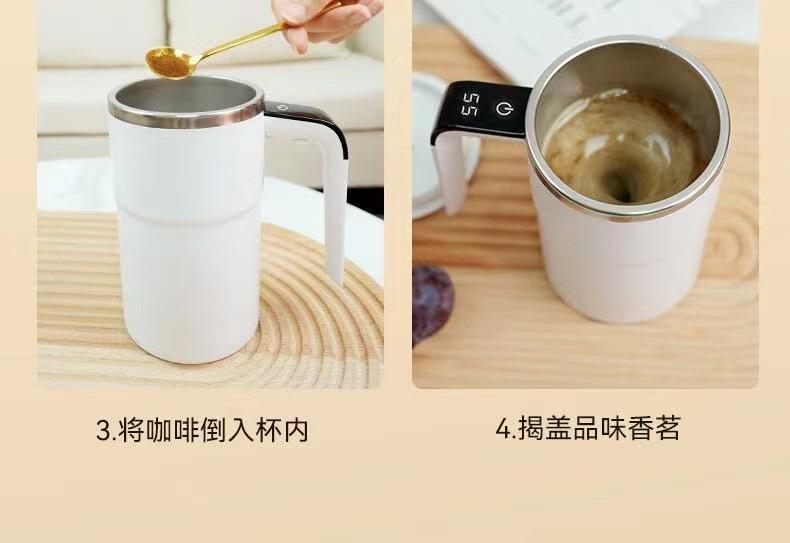 55

3.将咖啡倒入杯内

4.揭盖品味香茗