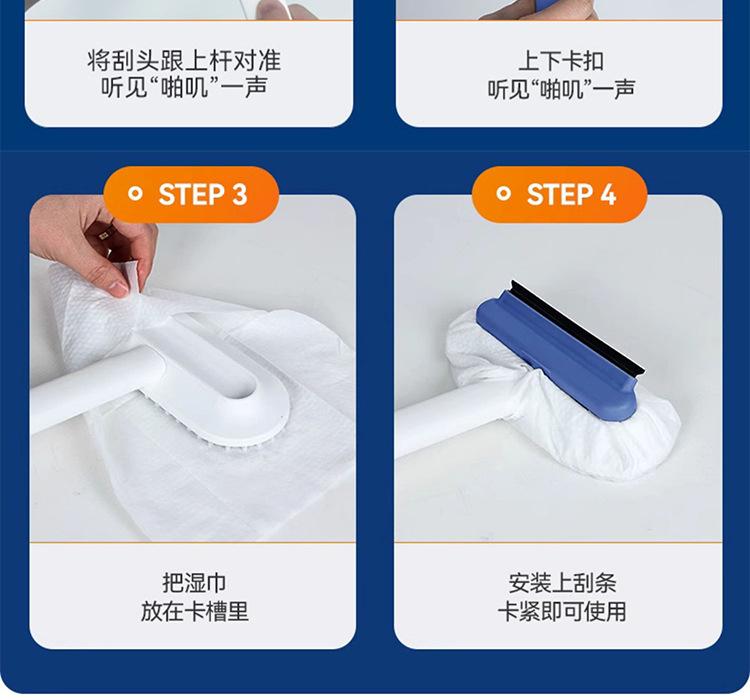 将刮头跟上杆对准
听见“啪叽”一声

上下卡扣
听见“啪叽”一声

STEP 3

把湿巾
放在卡槽里

STEP 4

安装上刮条
卡紧即可使用