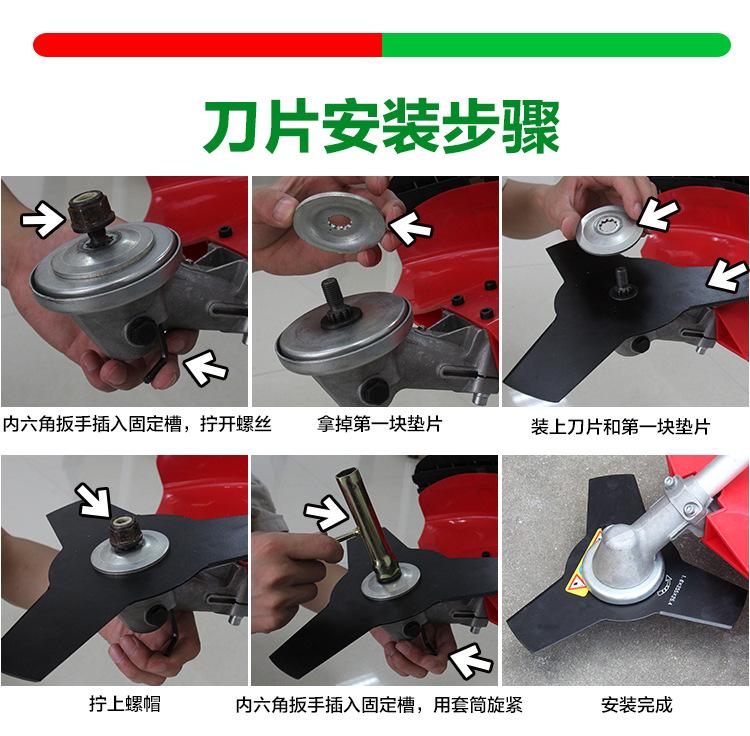 刀片安装步骤

内六角扳手插入固定槽，拧开螺丝

拿掉第一块垫片

装上刀片和第一块垫片

拧上螺帽

内六角扳手插入固定槽，用套筒旋紧

安装完成