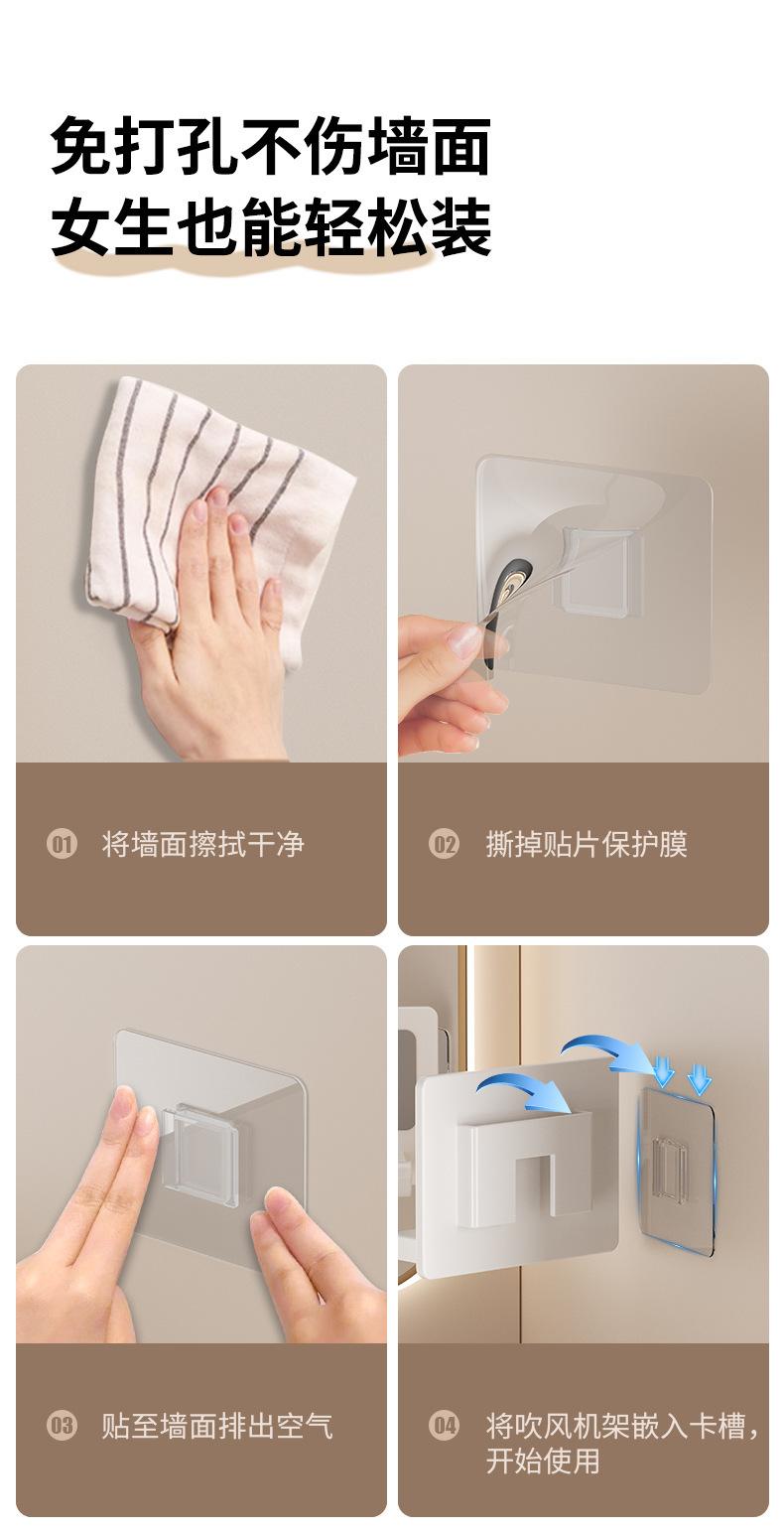 免打孔不伤墙面
女生也能轻松装

01 将墙面擦拭干净

02 撕掉贴片保护膜

03 贴至墙面排出空气

04 将吹风机架嵌入卡槽，开始使用