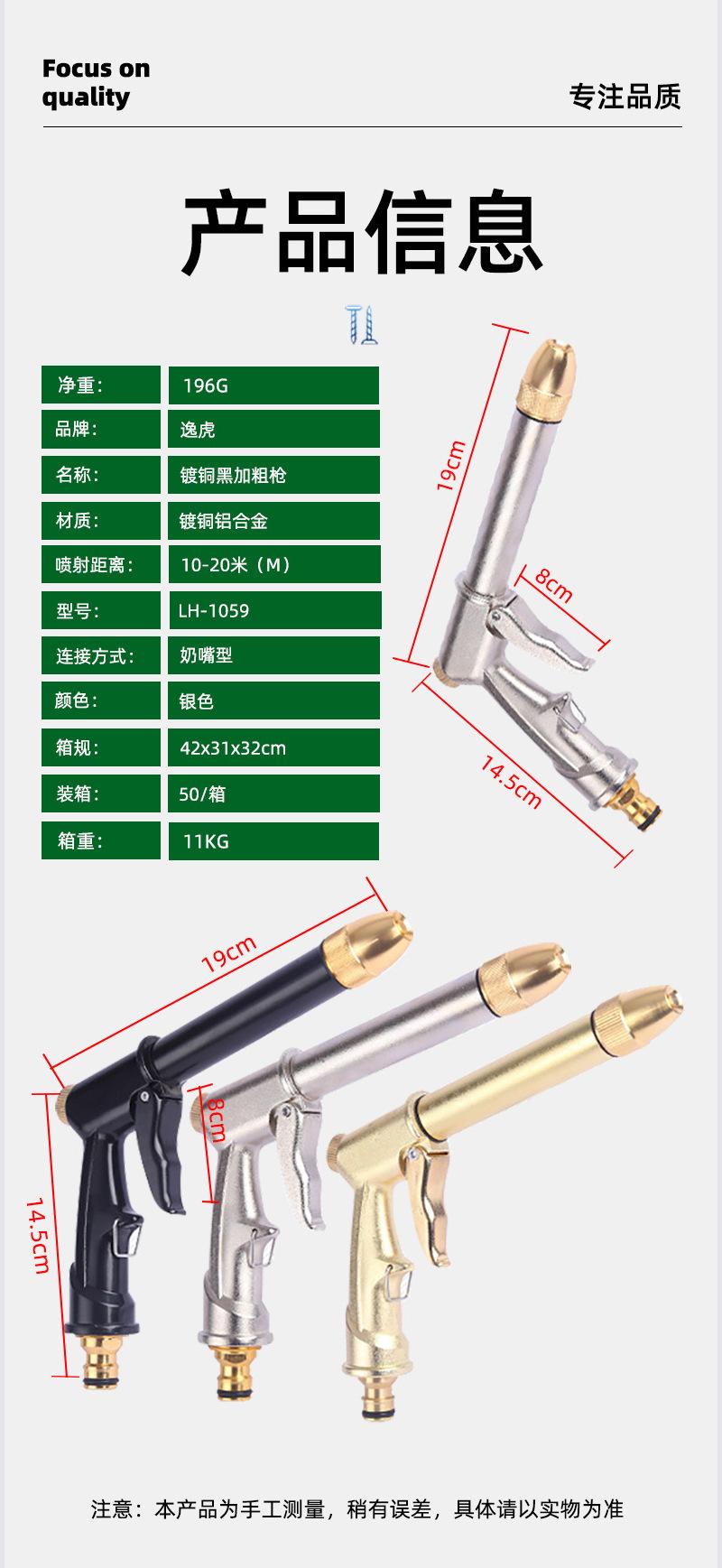 Focus on quality

专注品质

产品信息

| 净重： | 196G |
|---|---|
| 品牌： | 逸虎 |
| 名称： | 镀铜黑加粗枪 |
| 材质： | 镀铜铝合金 |
| 喷射距离： | 10-20米（M） |
| 型号： | LH-1059 |
| 连接方式： | 奶嘴型 |
| 颜色： | 银色 |
| 箱规： | 42x31x32cm |
| 装箱： | 50/箱 |
| 箱重： | 11KG |

19cm

8cm

14.5cm

19cm

8cm

14.5cm

注意：本产品为手工测量，稍有误差，具体请以实物为准