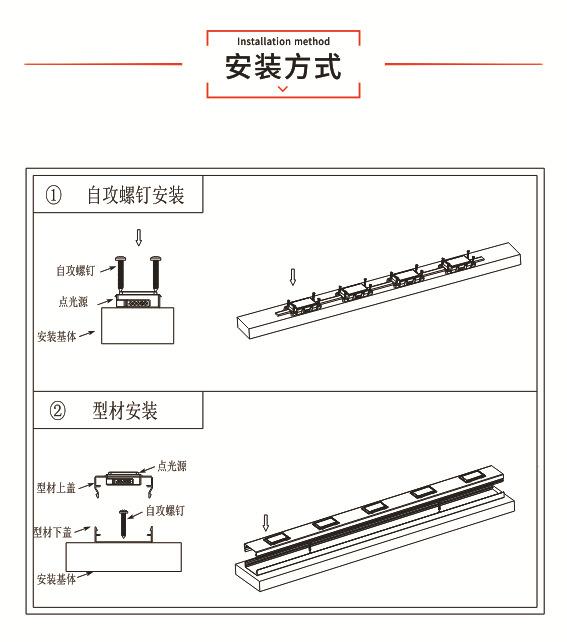 Installation method
安装方式

① 自攻螺钉安装

自攻螺钉
点光源
安装基体

② 型材安装

点光源
型材上盖
自攻螺钉
型材下盖
安装基体